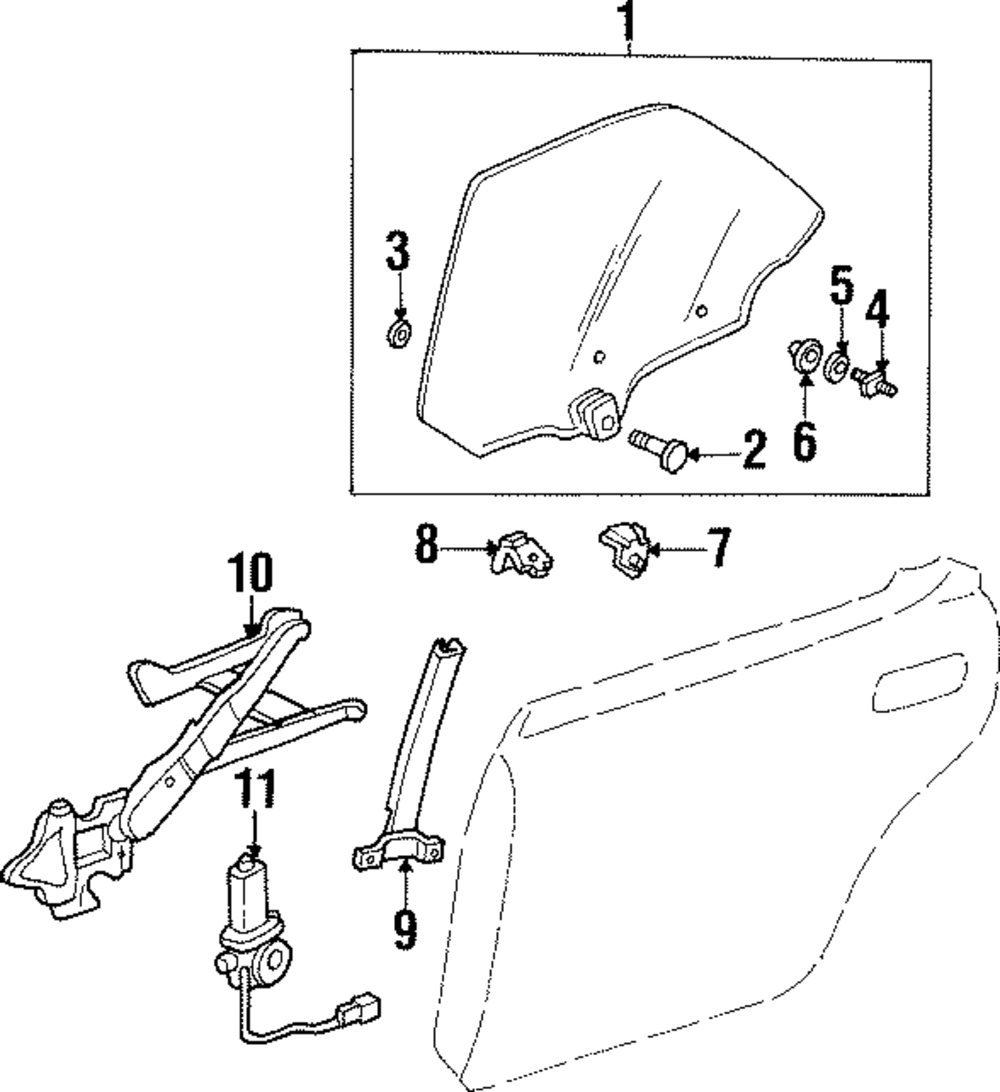 1
3
5
4
6
2
8
7
10
11
9