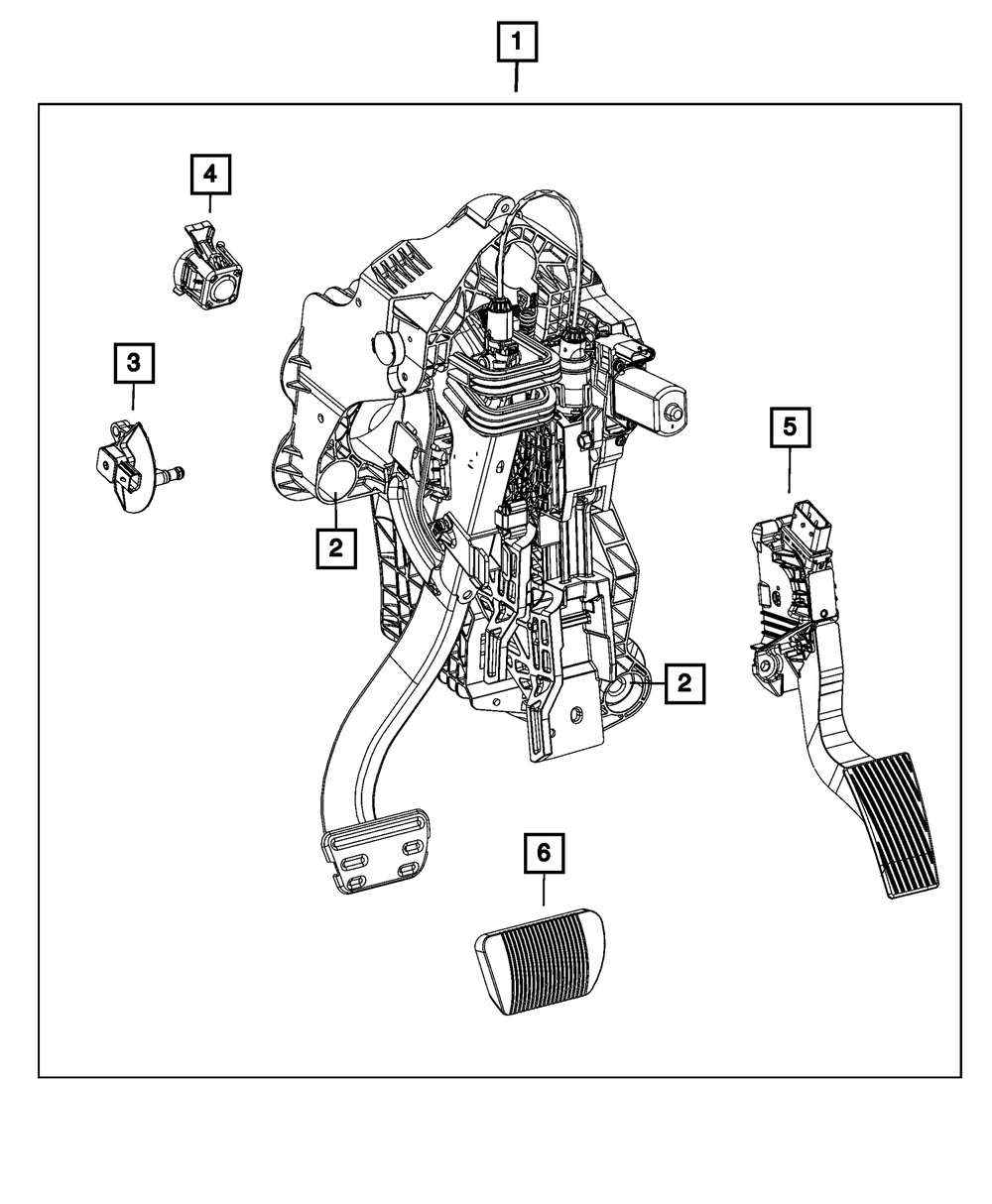 1
4
3
2
5
2
6