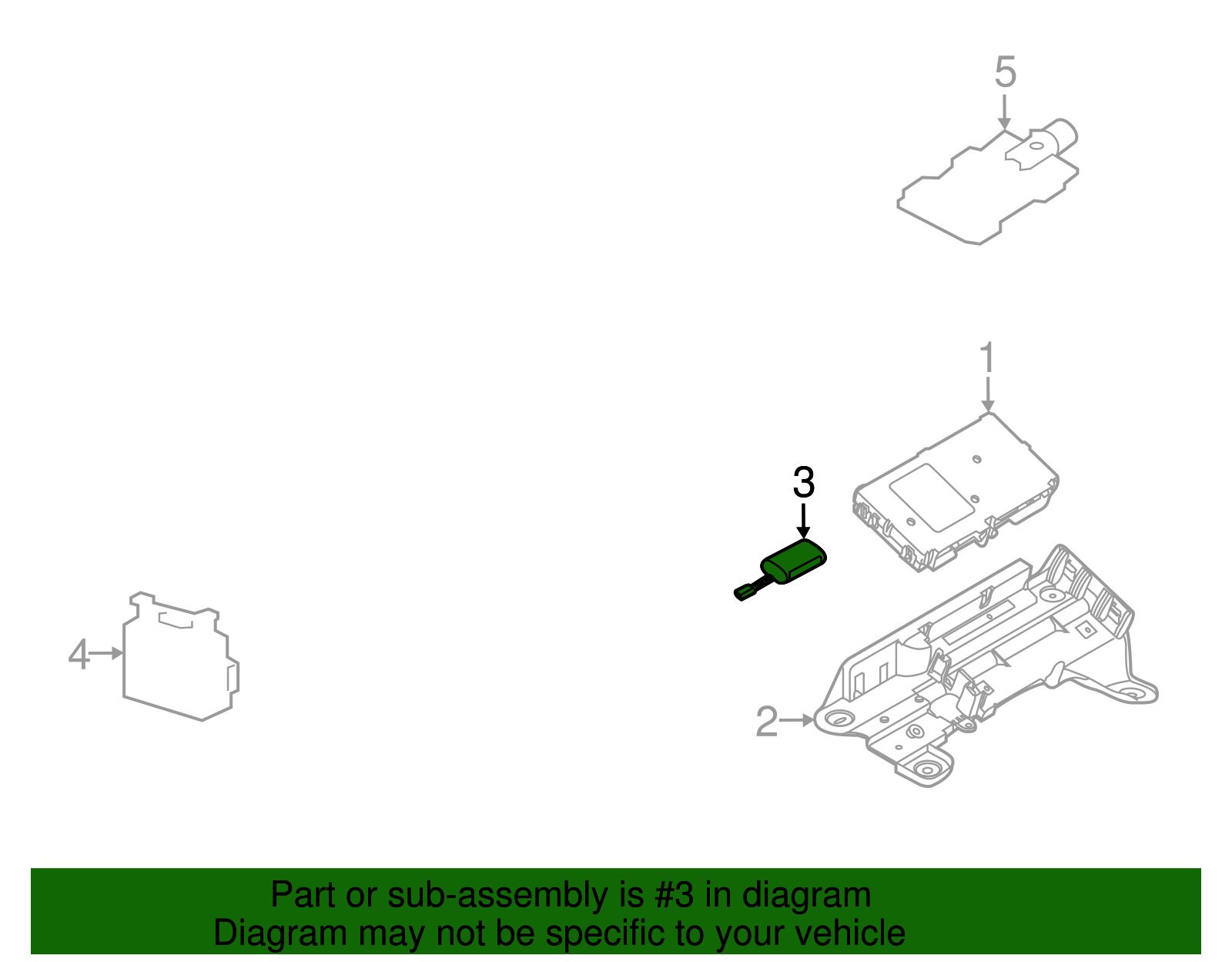 5

1

3

4

2

Part or sub-assembly is #3 in diagram
Diagram may not be specific to your vehicle