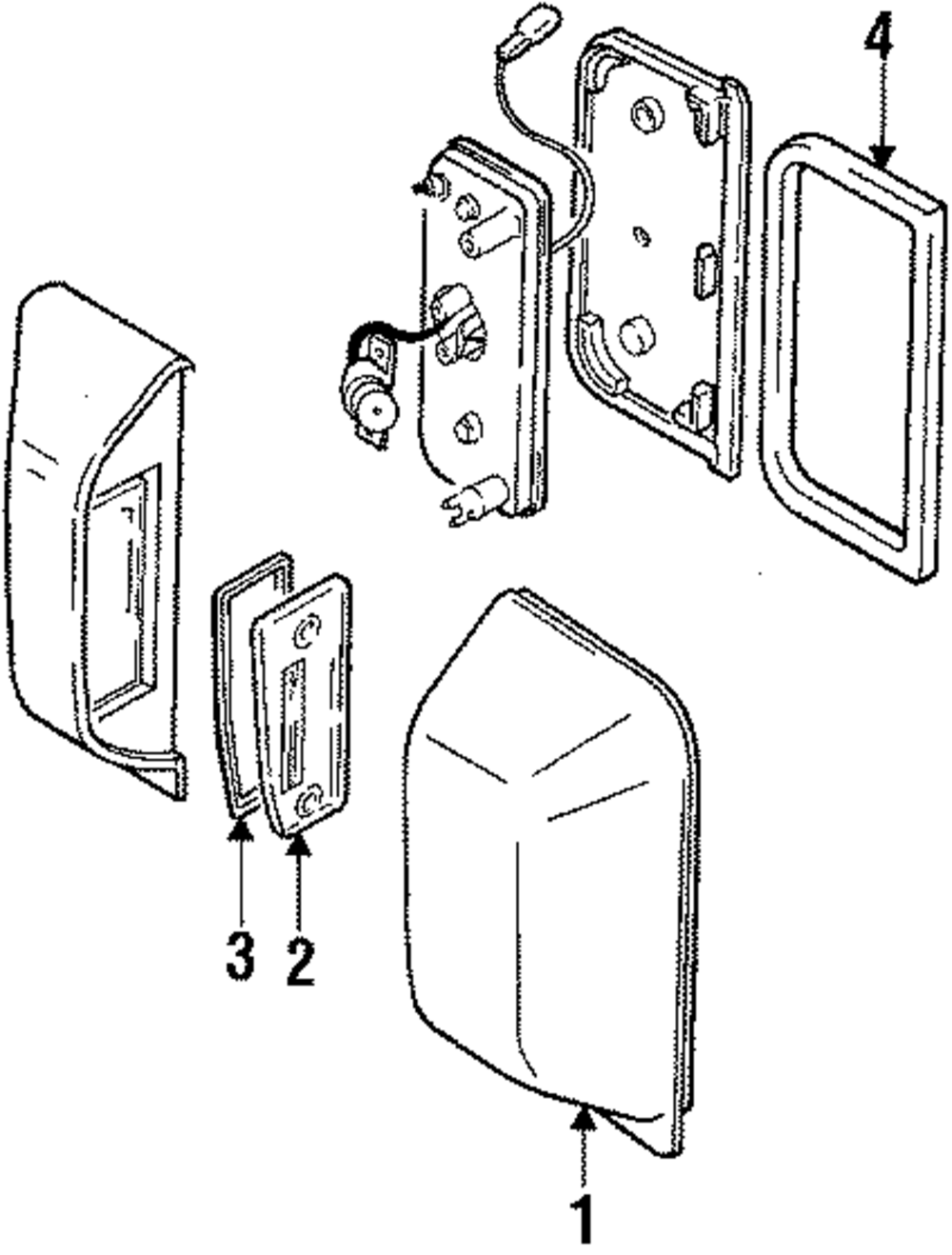 4
3 2
1