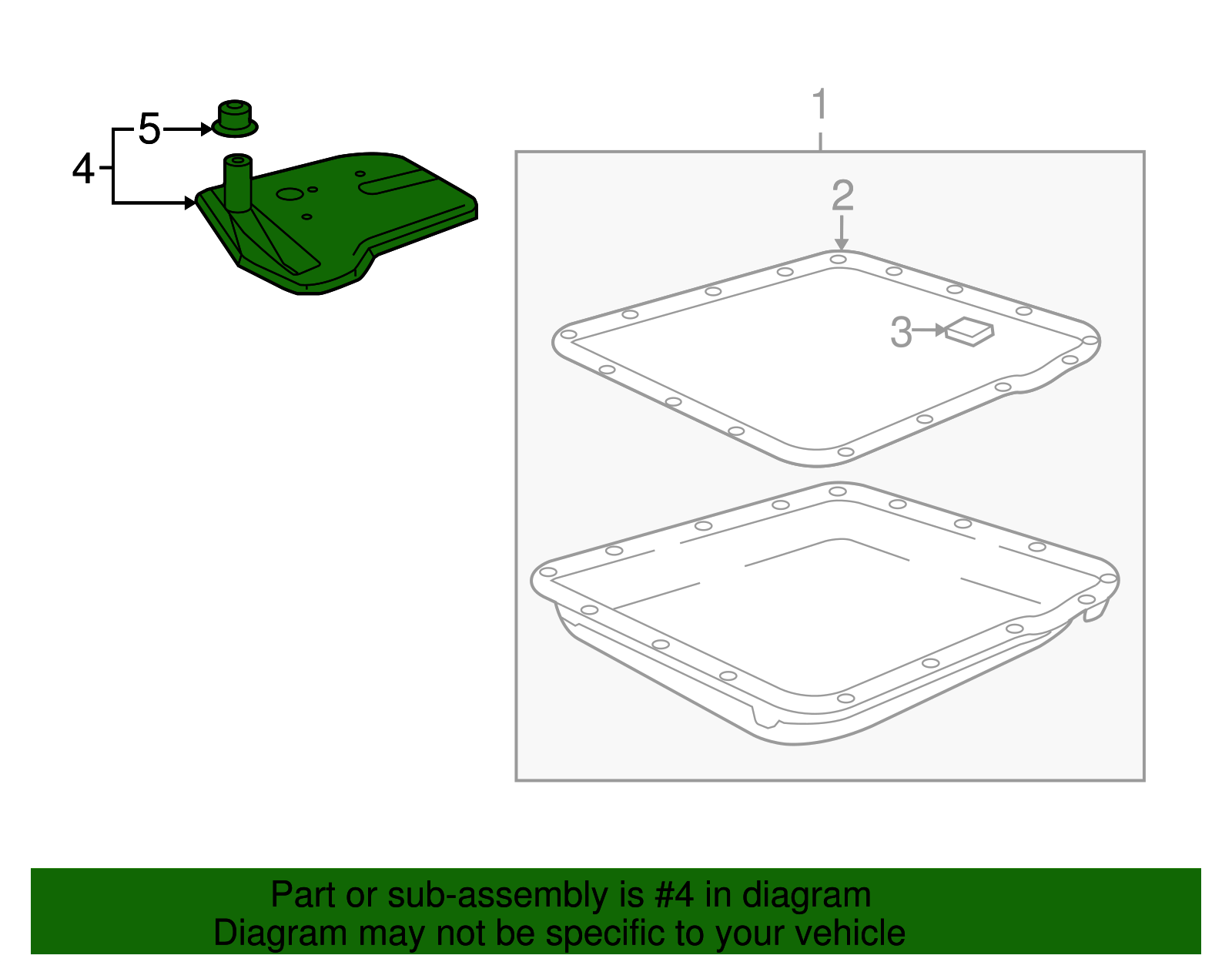 5
4
1
2
3

Part or sub-assembly is #4 in diagram
Diagram may not be specific to your vehicle