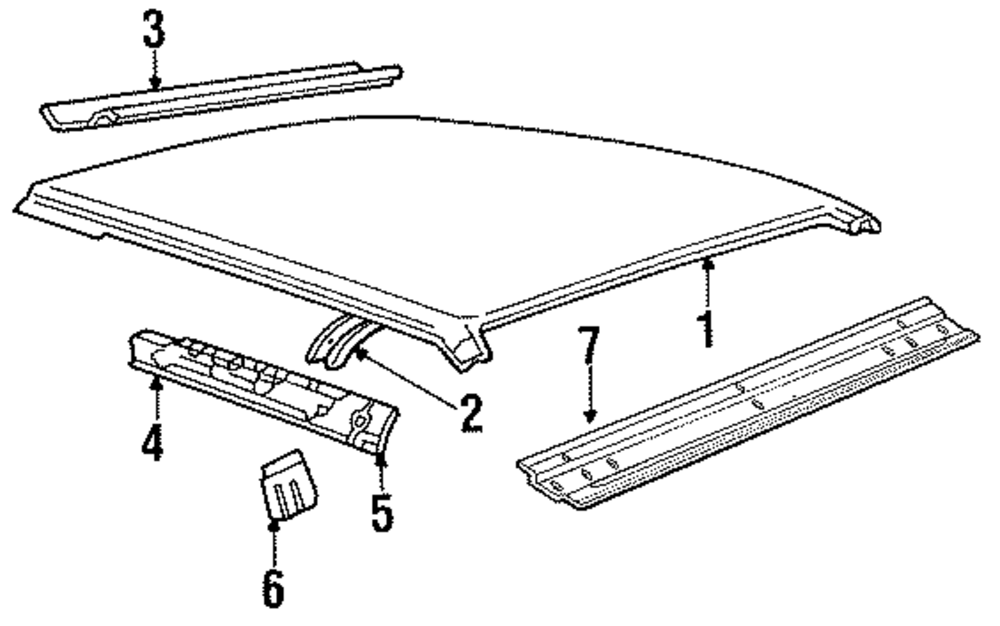 3
1
7
2
4
5
6