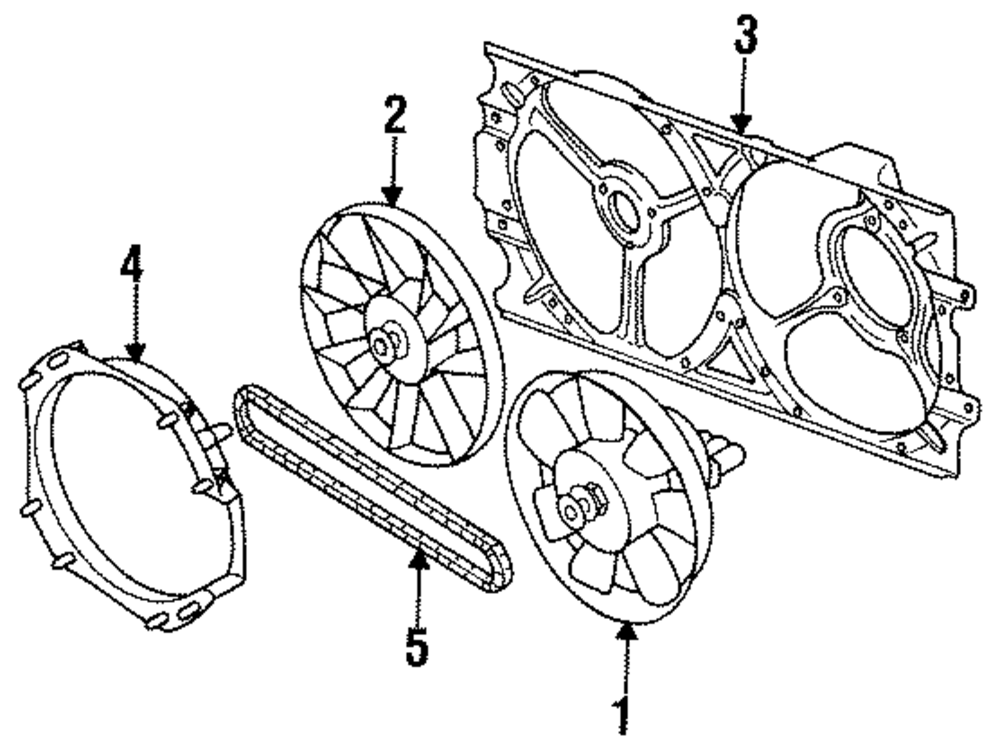 3
2
4
5
1