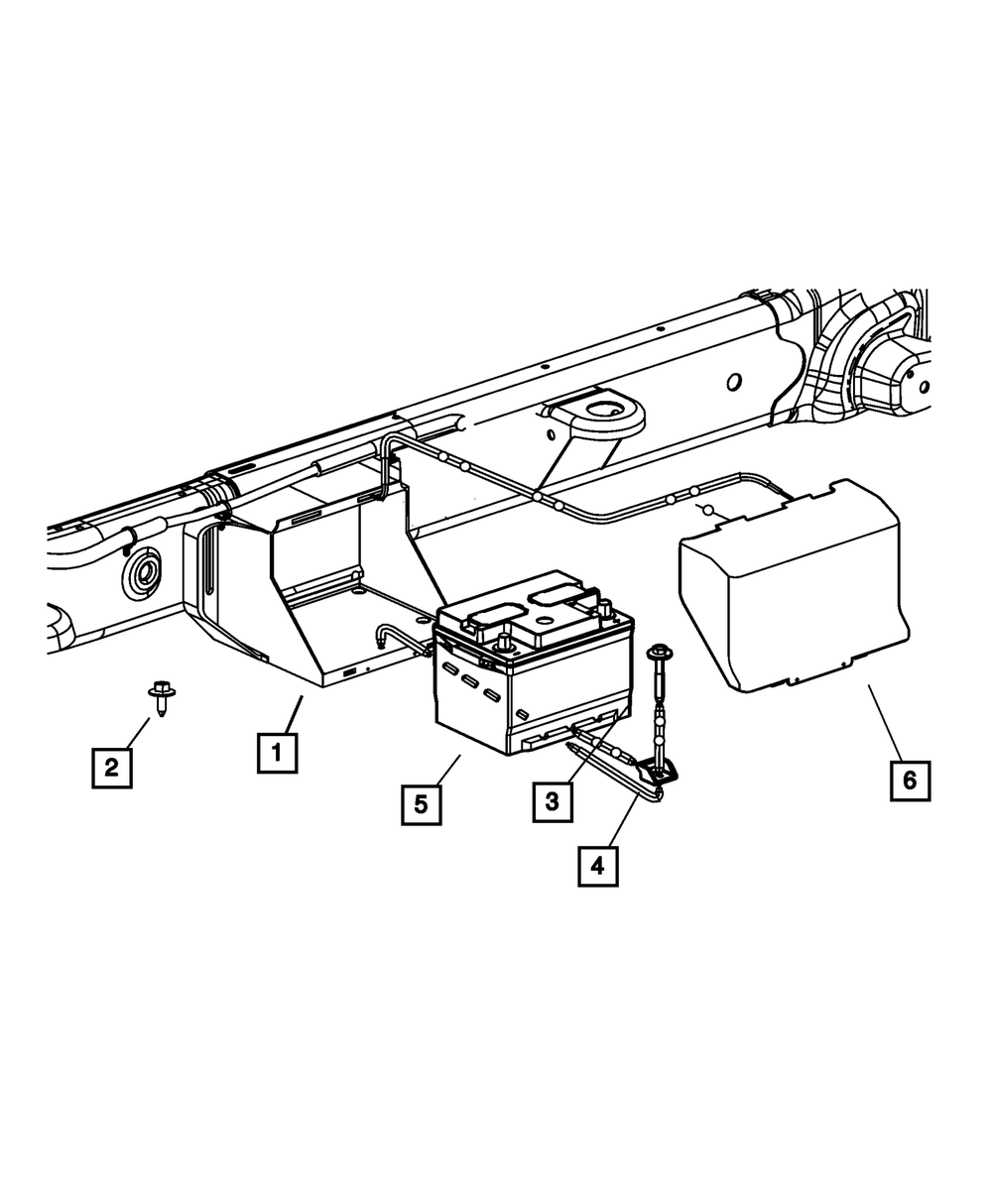 2
1
5
3
4
6