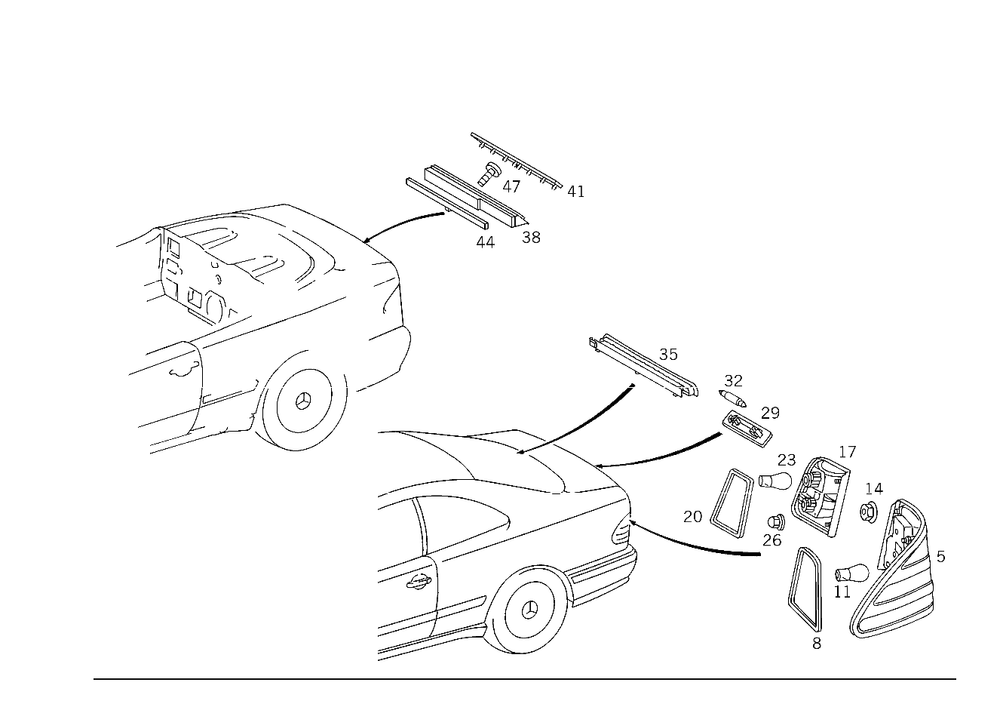 47
41
44
38
35
32
29
23
17
14
20
26
5
11
8