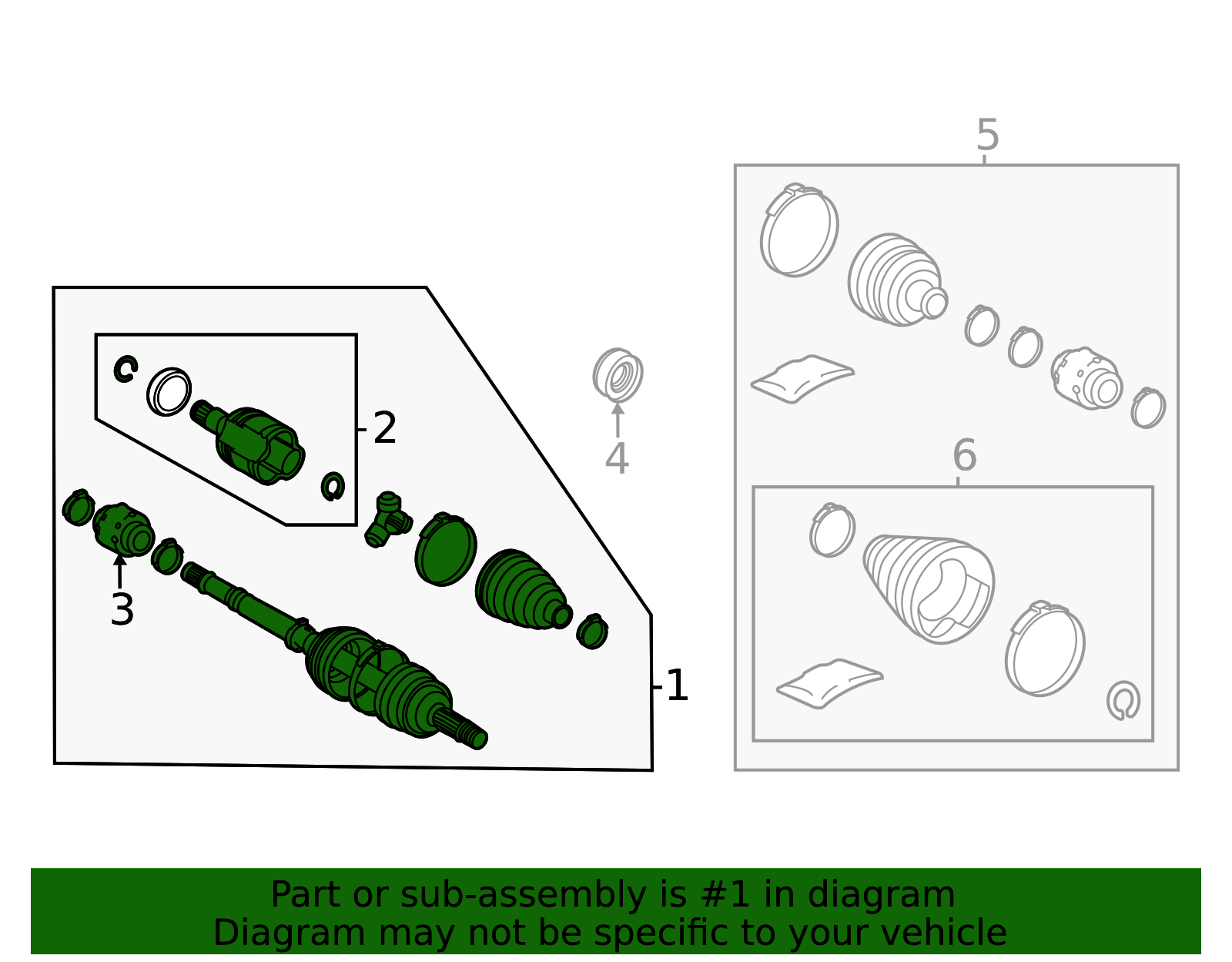 5

2

4

6

3

1

Part or sub-assembly is #1 in diagram
Diagram may not be specific to your vehicle