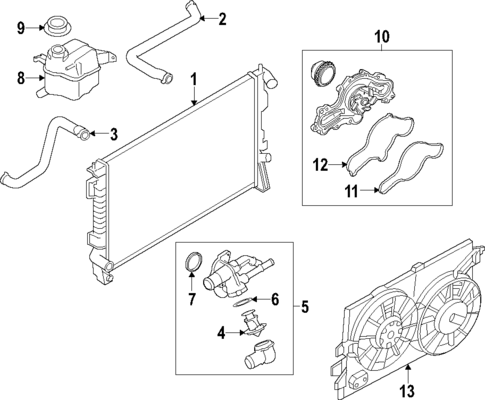 9
2
8
1
3
10
12
11
7
6
5
4
13