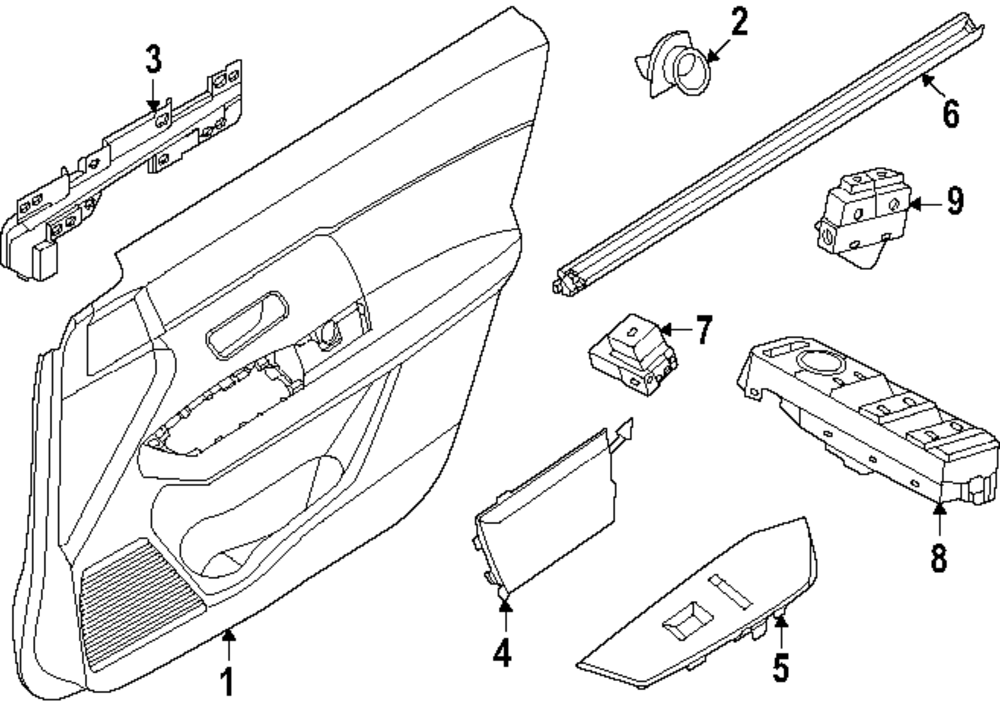 3
2
6
9
7
8
4
5
1