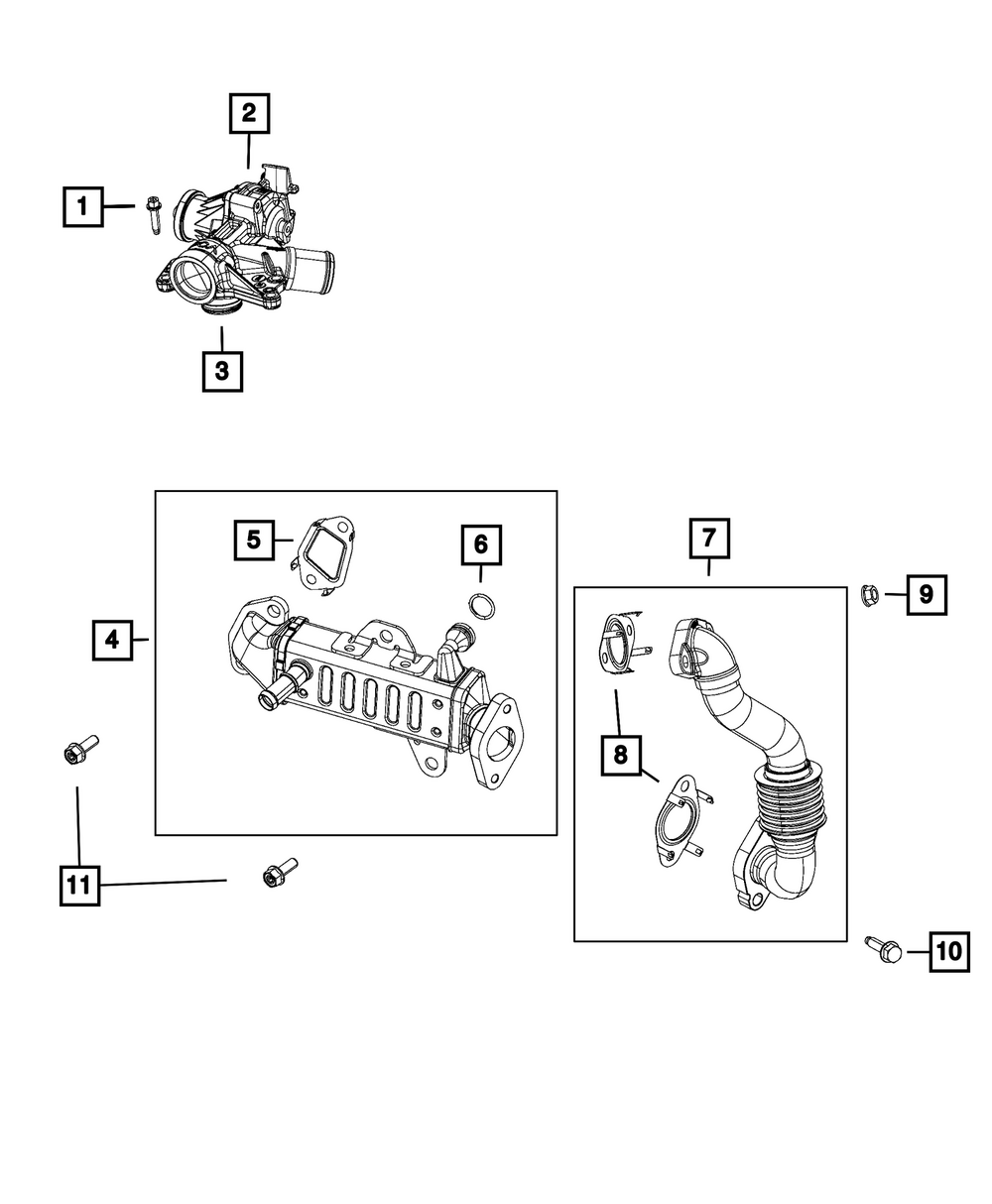 2
1
3
5
6
4
7
9
8
11
10