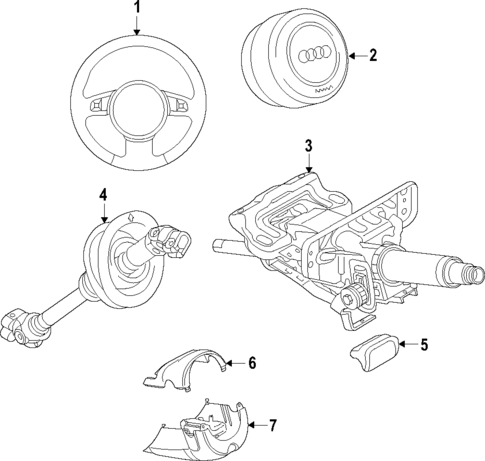 1
2
3
4
5
6
7