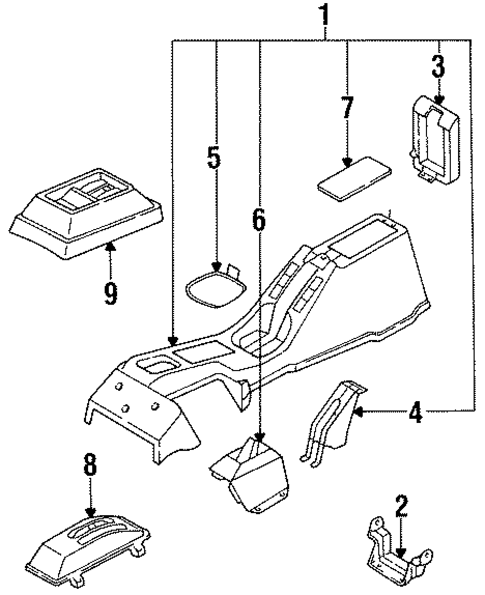 1
3
7
5
6
9
4
8
2