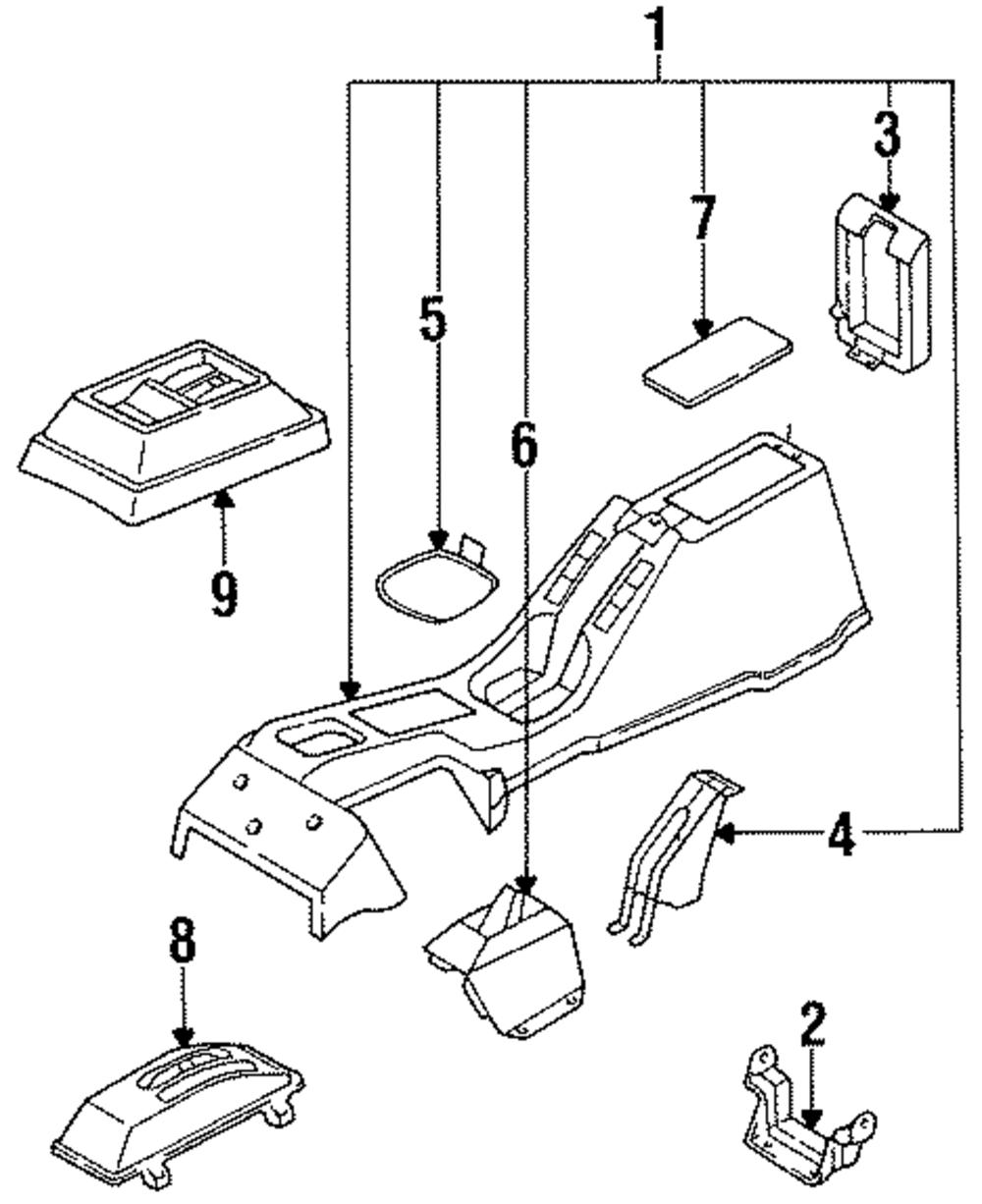 1
3
7
5
6
9
4
8
2