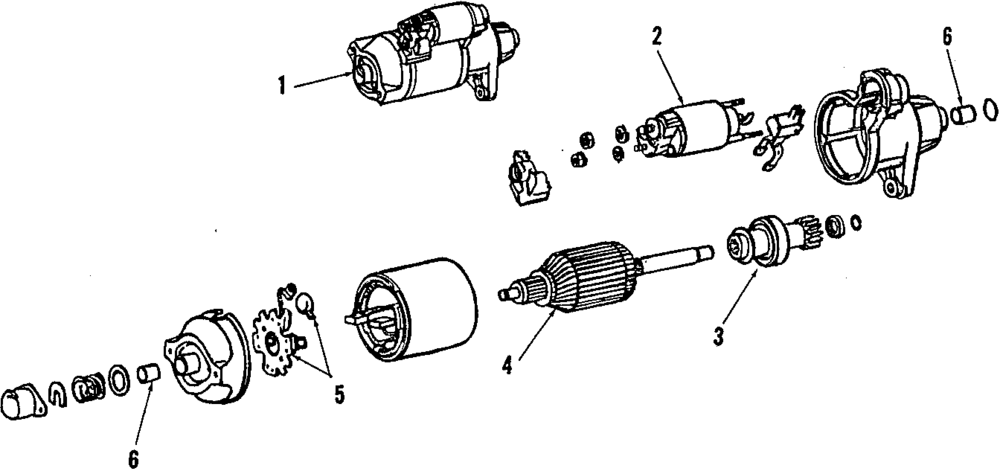 1
2
6
3
4
5
6