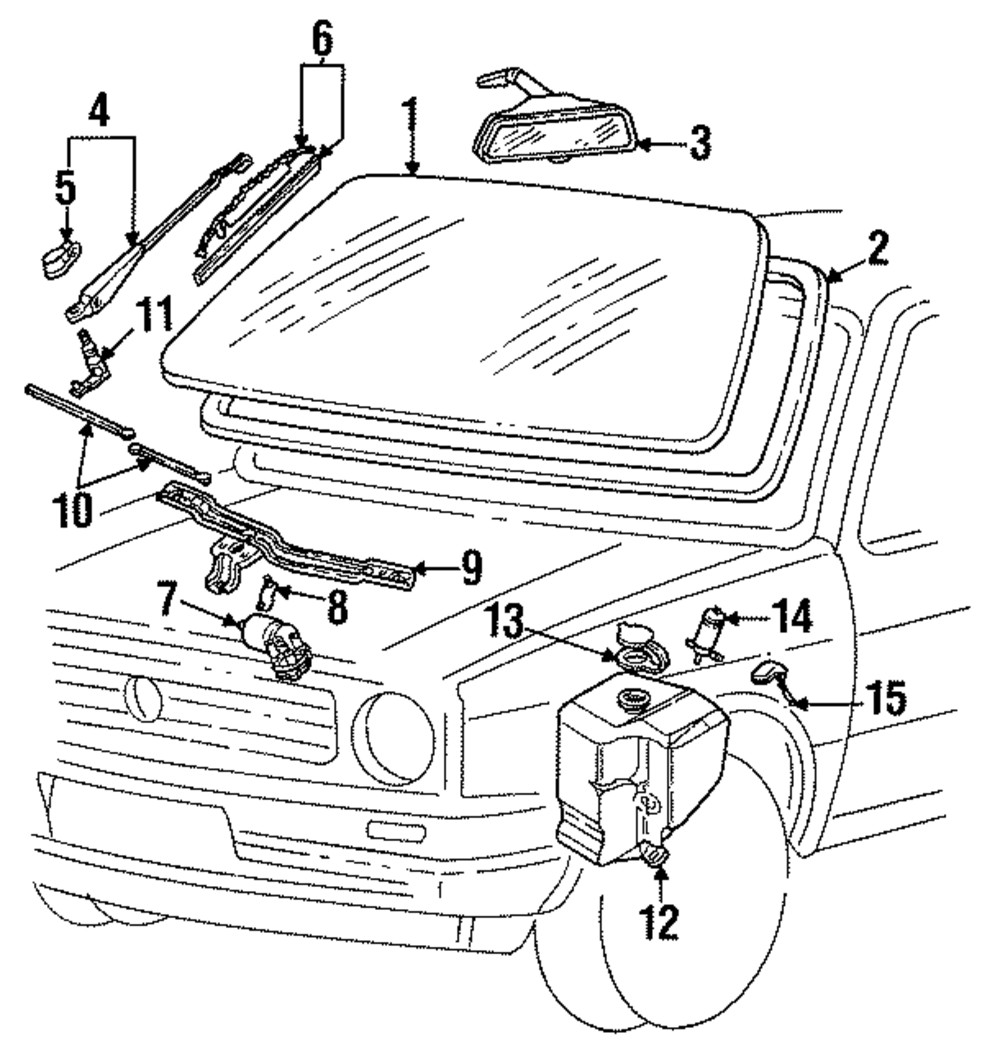 6
4
1
3
5
2
11
10
9
7
8
13
14
15
12