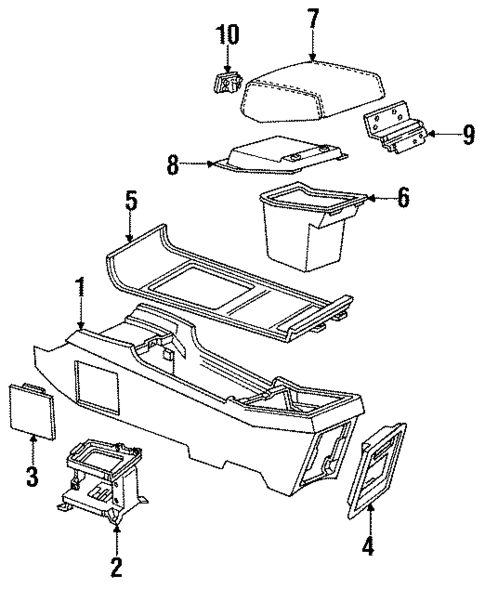 10
7
9
8
6
5
1
3
2
4