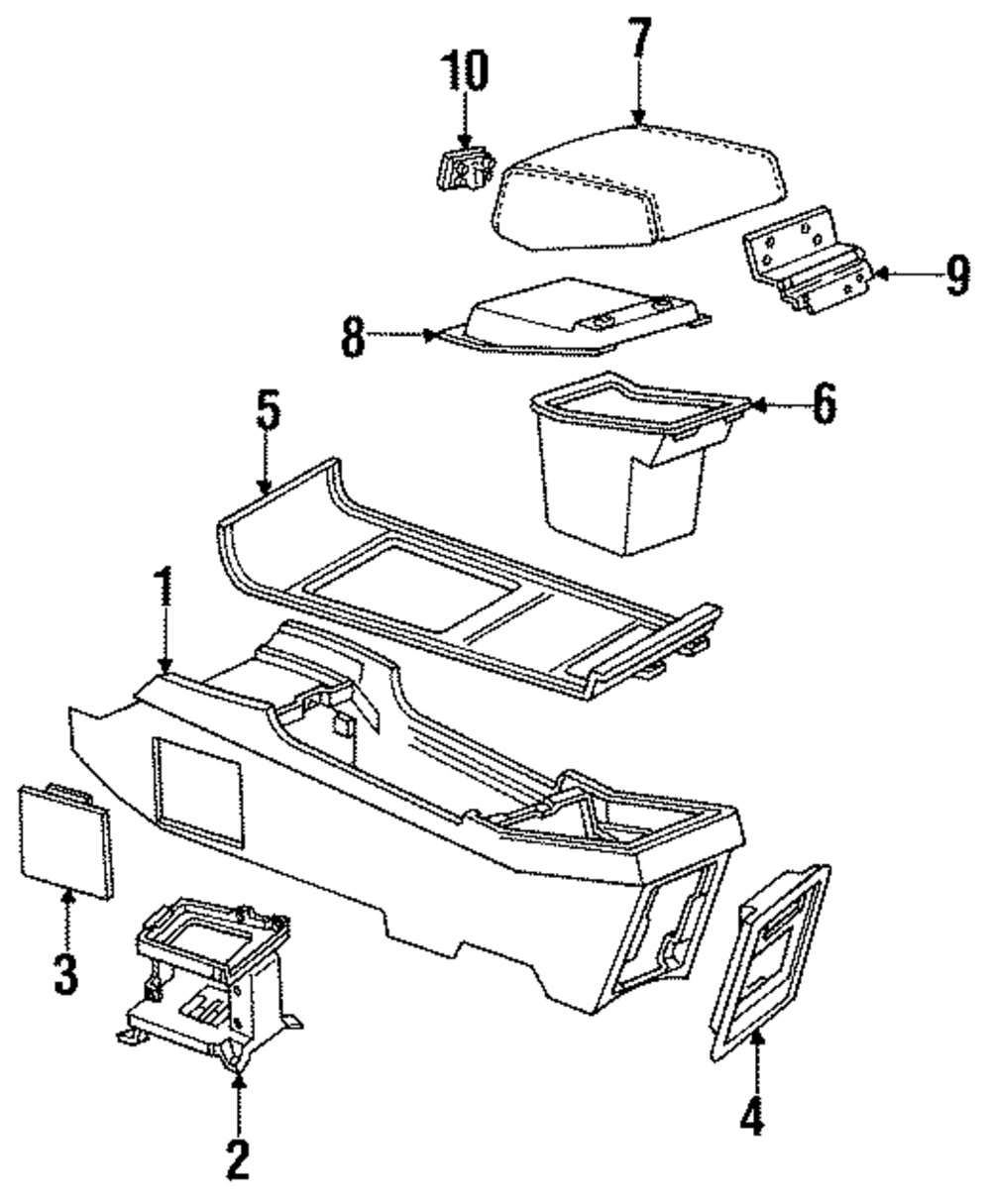 10
7
9
8
6
5
1
3
2
4