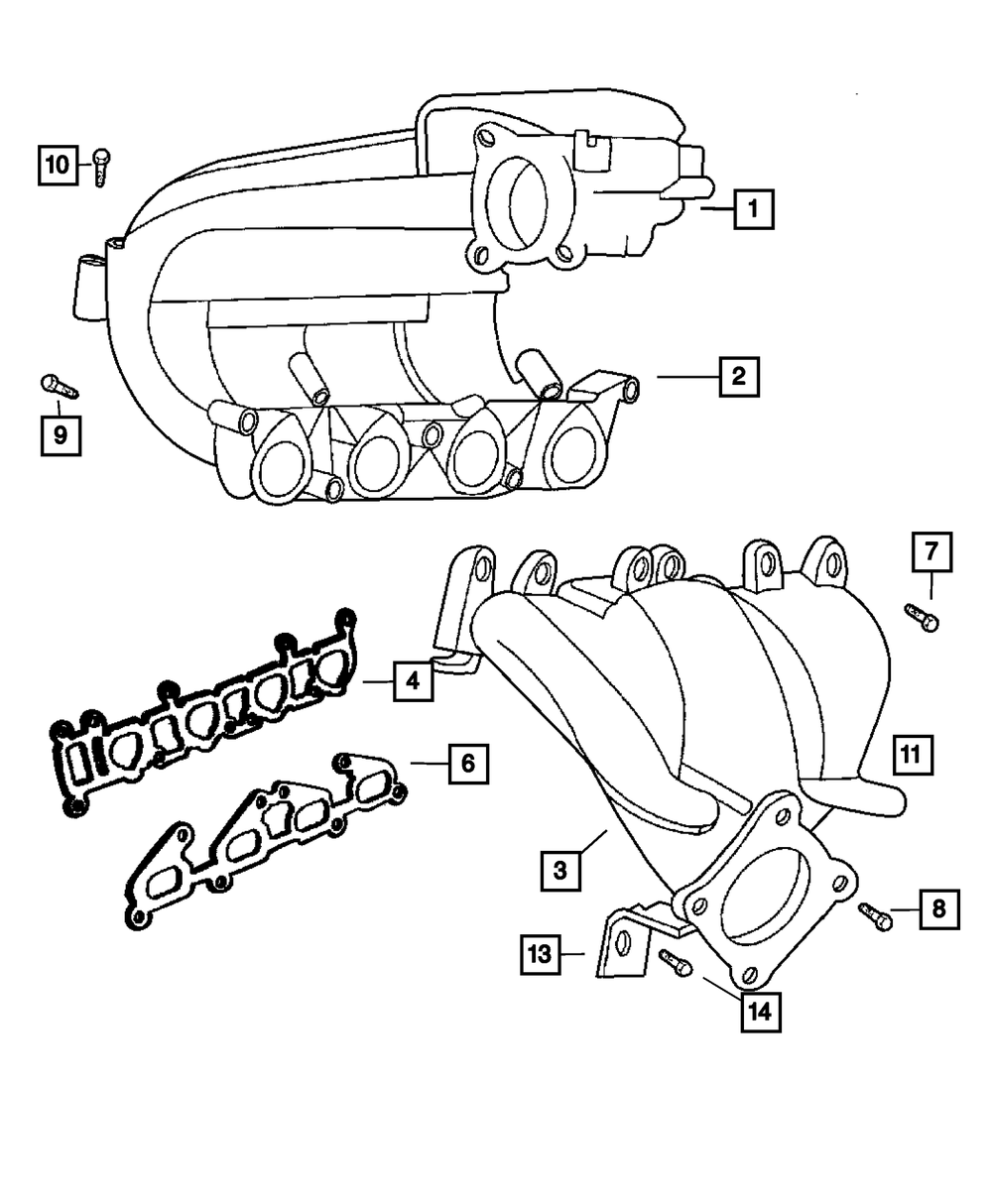 10
1
2
9
7
4
6
11
3
8
13
14