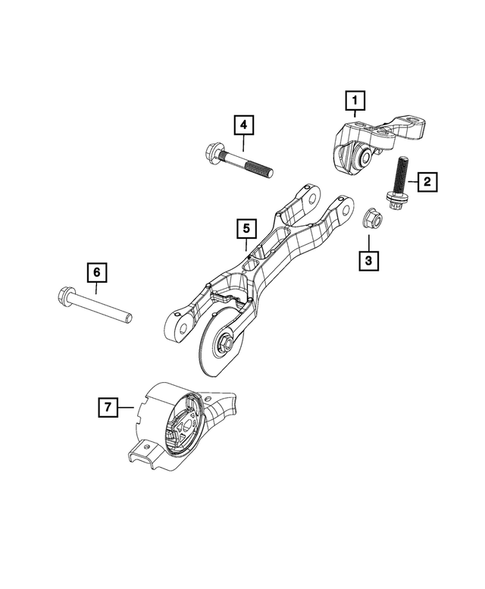 1
4
2
5
3
6
7