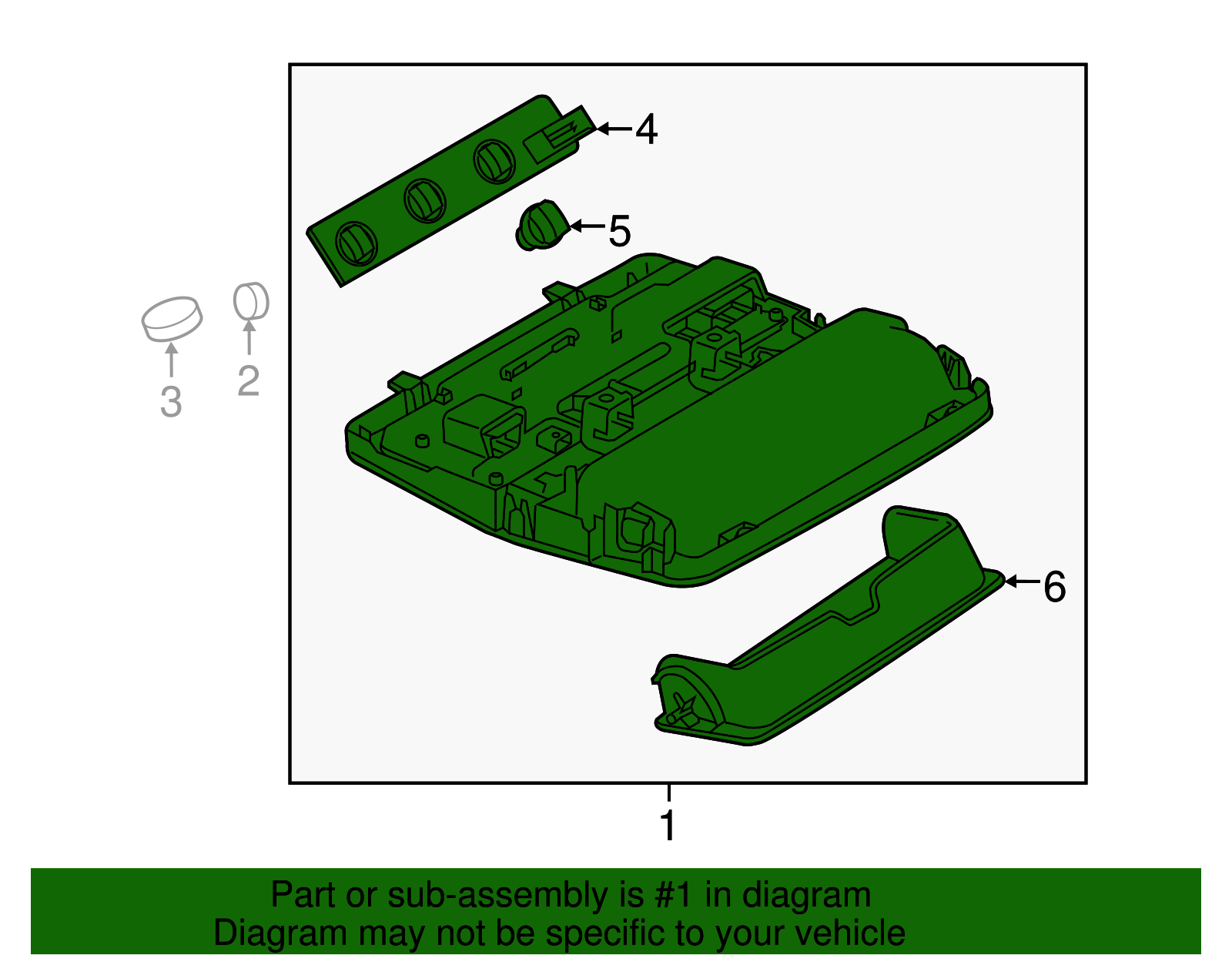 4
5
3
2
6
1

Part or sub-assembly is #1 in diagram
Diagram may not be specific to your vehicle