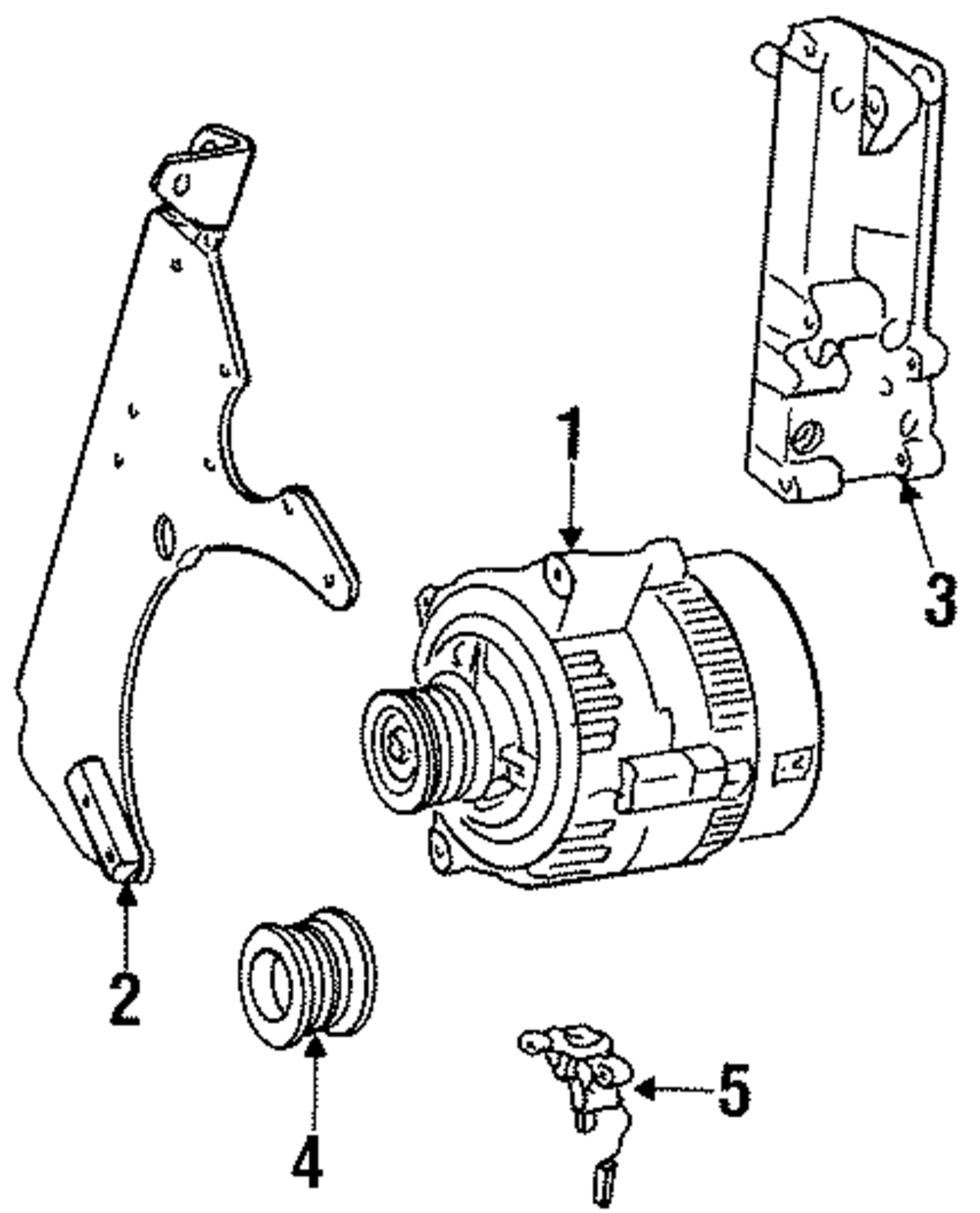 1
3
2
4
5