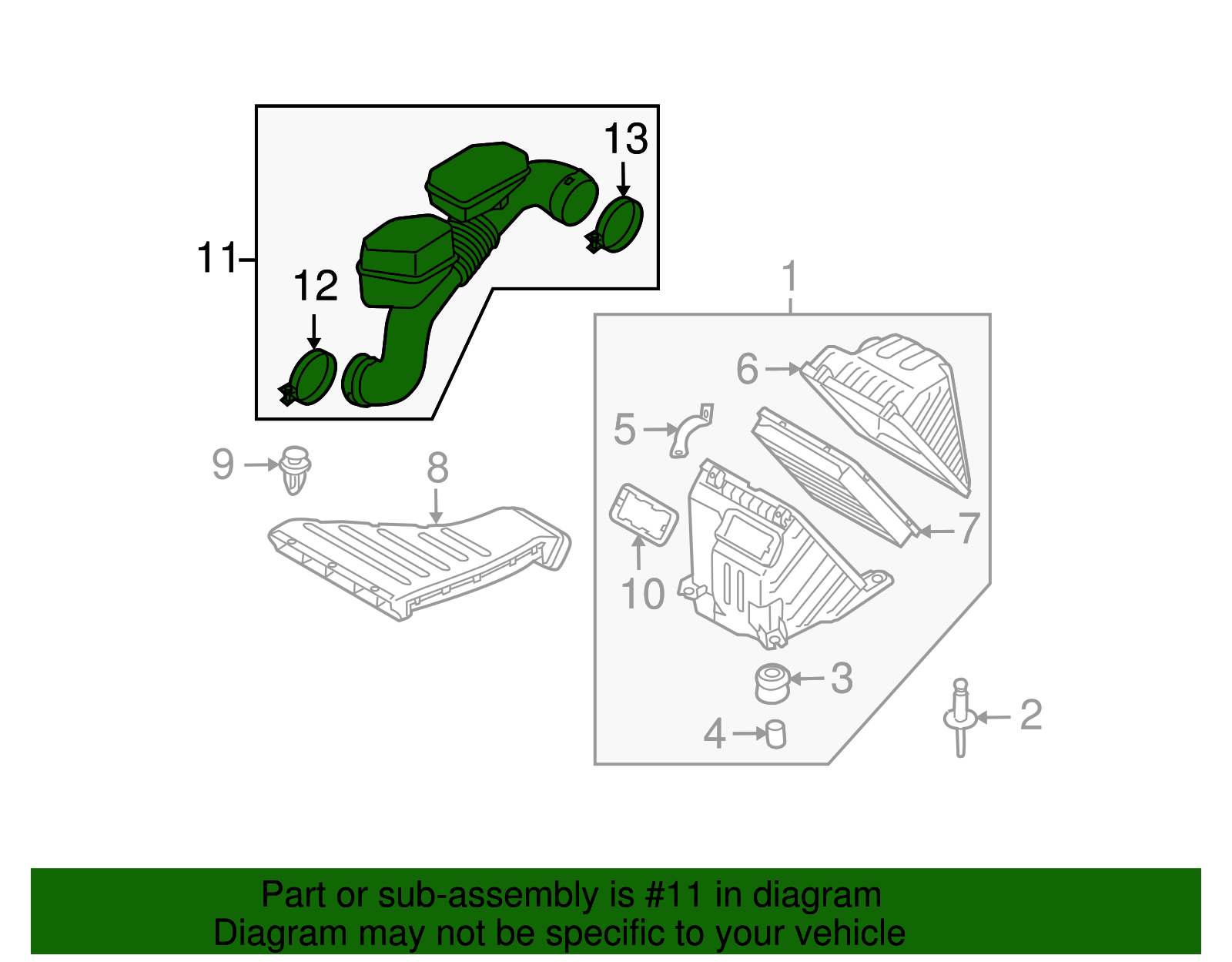 13
11
12
1
6
5
9
8
7
10
3
2
4

Part or sub-assembly is #11 in diagram
Diagram may not be specific to your vehicle