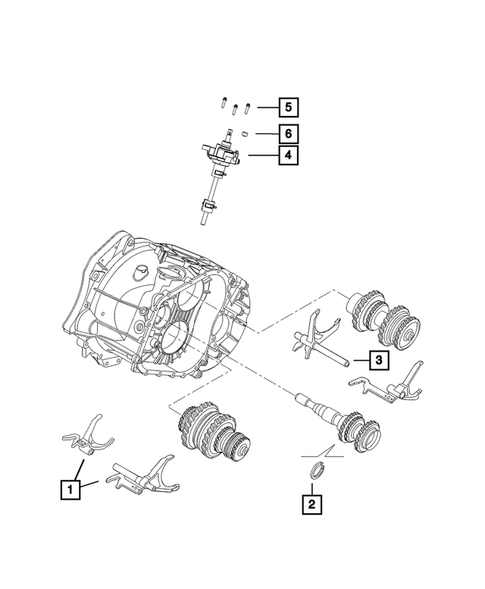 5
6
4
3
1
2