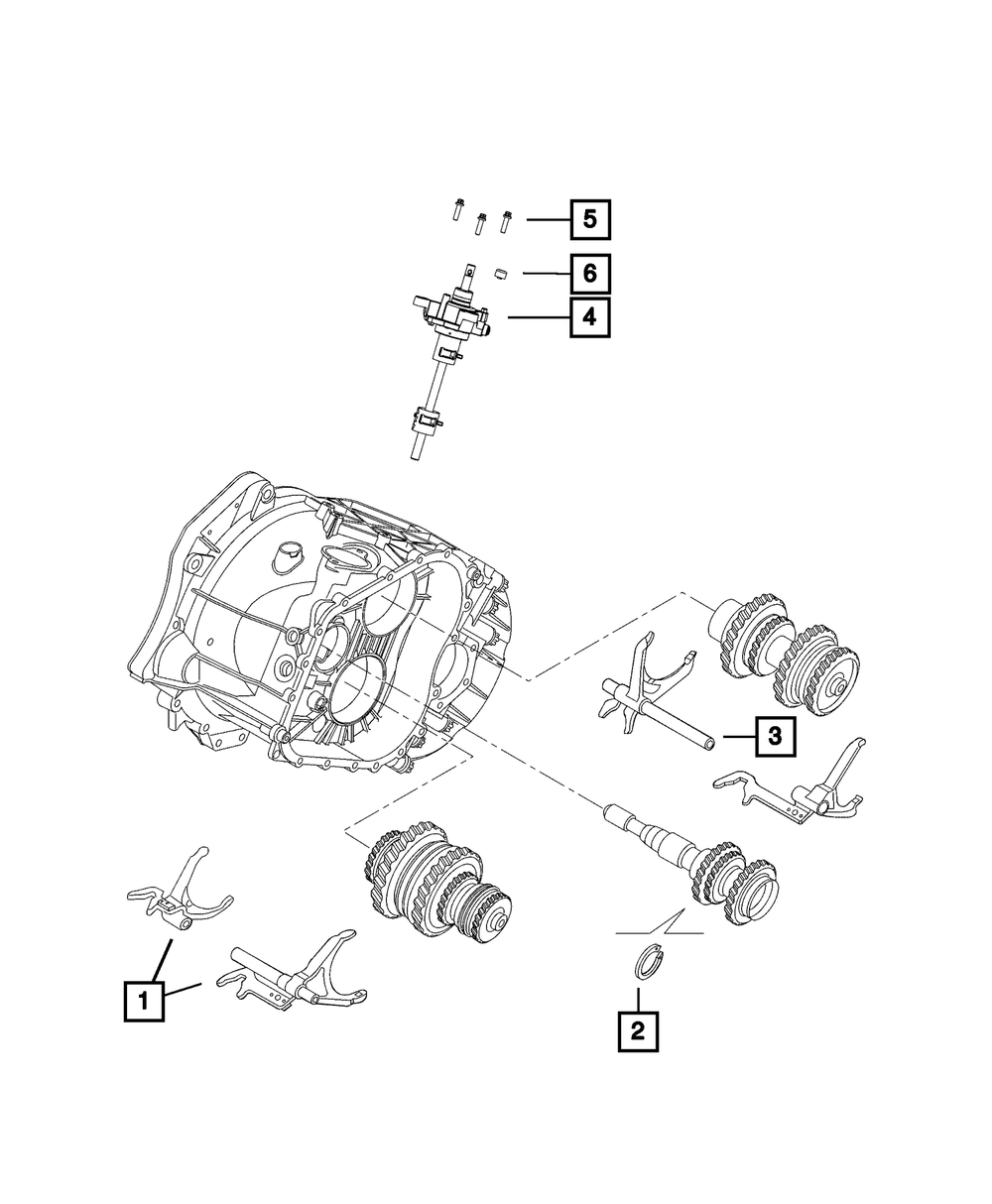 5
6
4
3
1
2