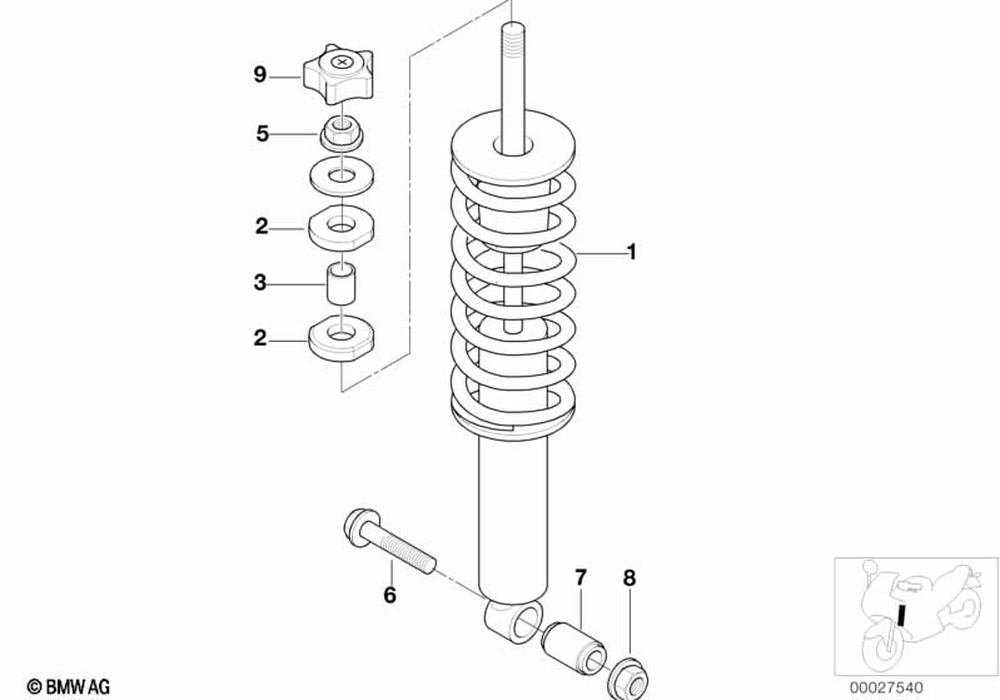 9
5
2
3
2
1
6
7
8
© BMW AG
00027540