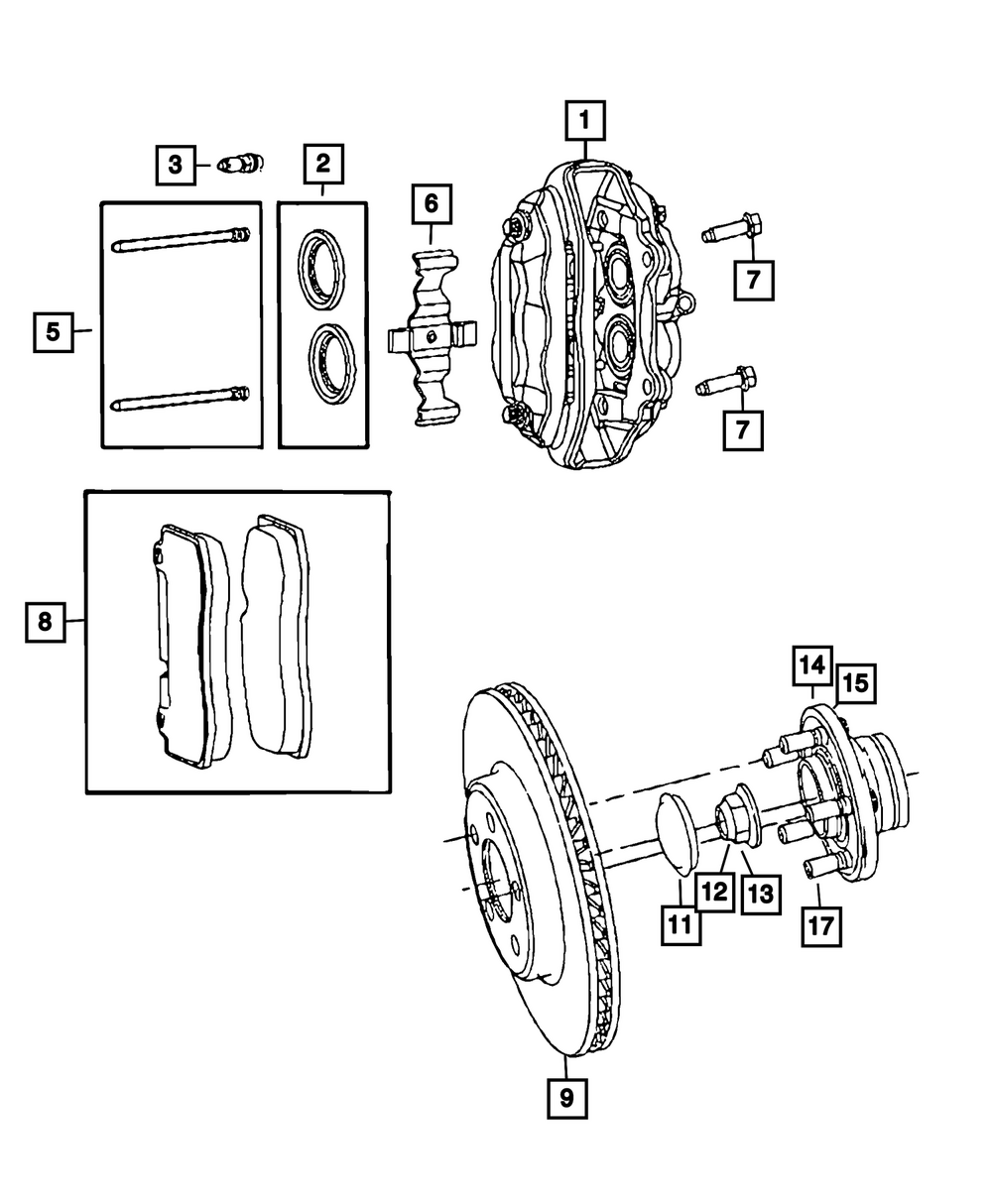 1
3
2
6
7
5
7
8
14
15
11
12
13
17
9