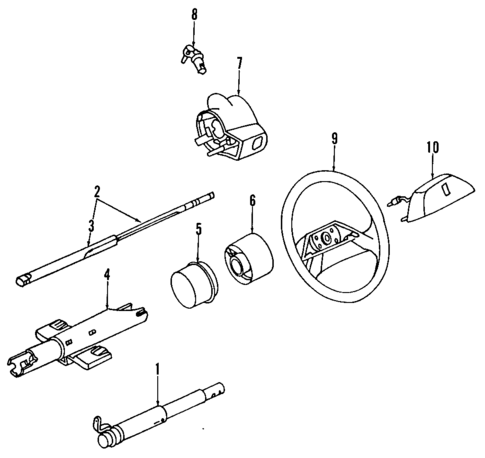 8
7
9
10
2
3
6
5
4
1