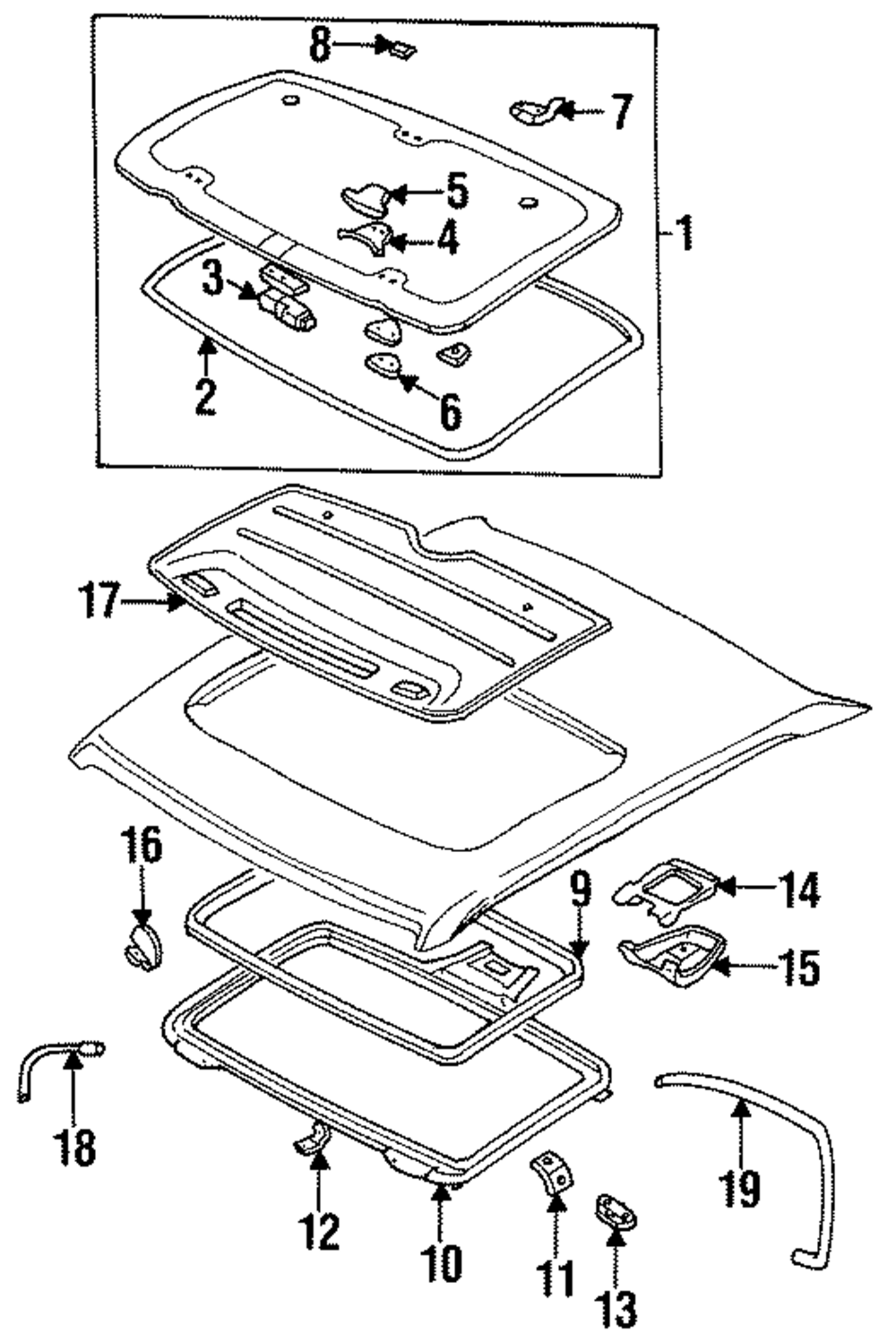 8
7
5
4
1
3
2
6
17
16
9
14
15
18
12
10
11
13
19