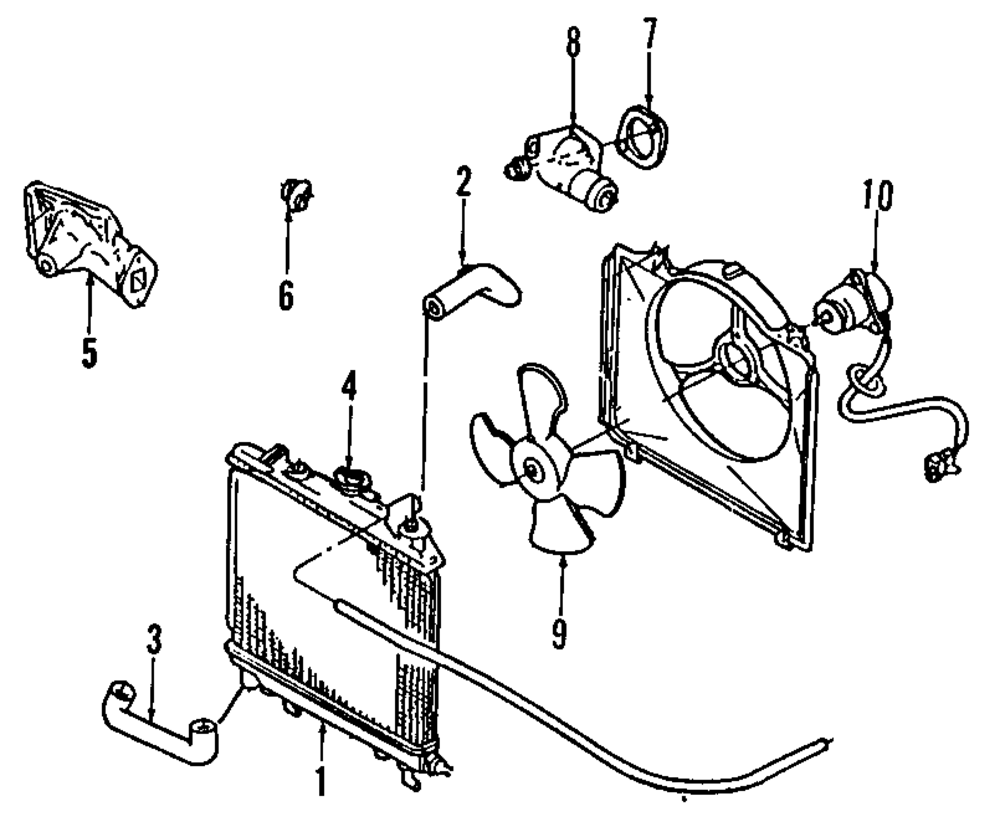 8
7
2
10
5
6
4
9
3
1