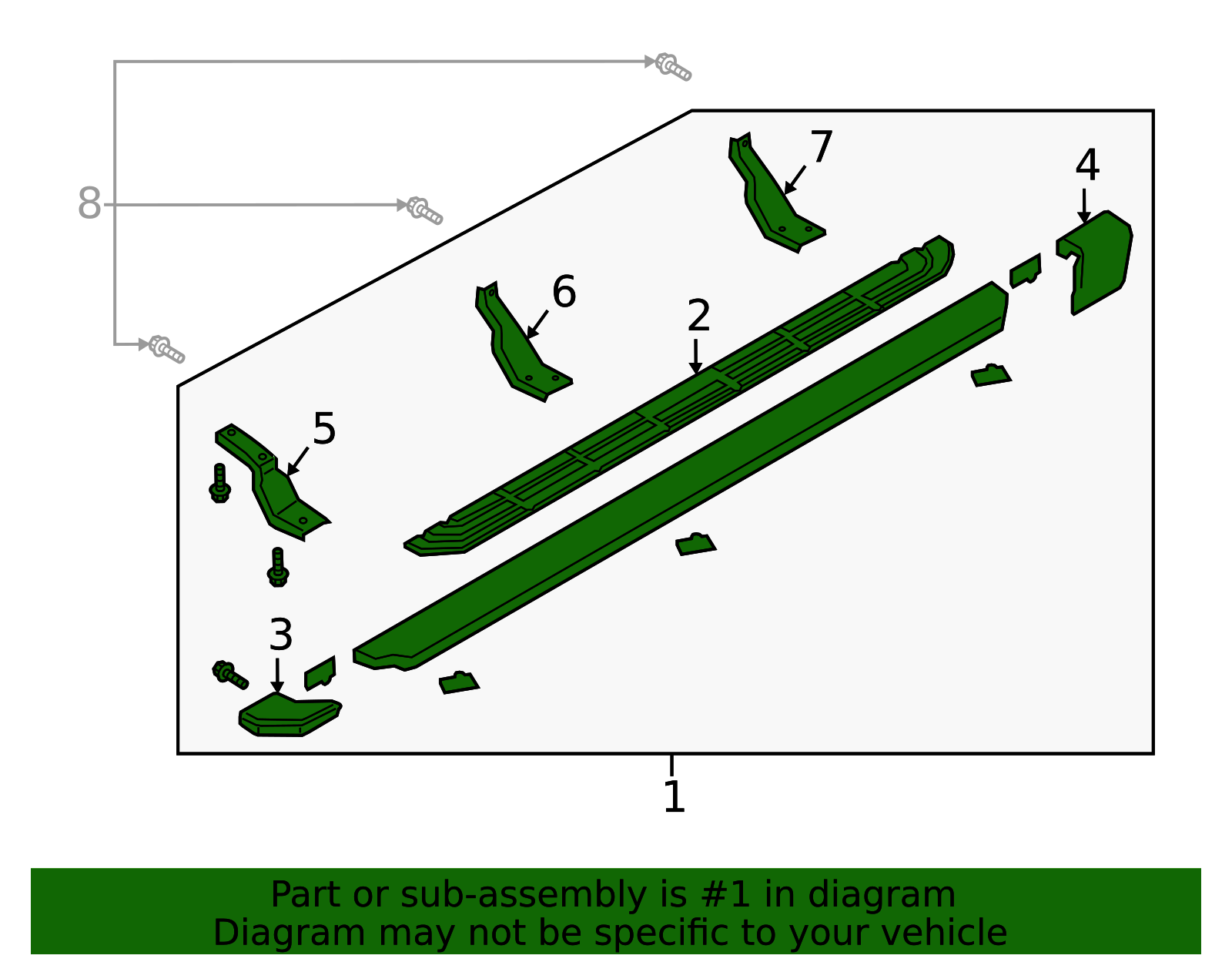 8

7

4

6

2

5

3

1

Part or sub-assembly is #1 in diagram
Diagram may not be specific to your vehicle