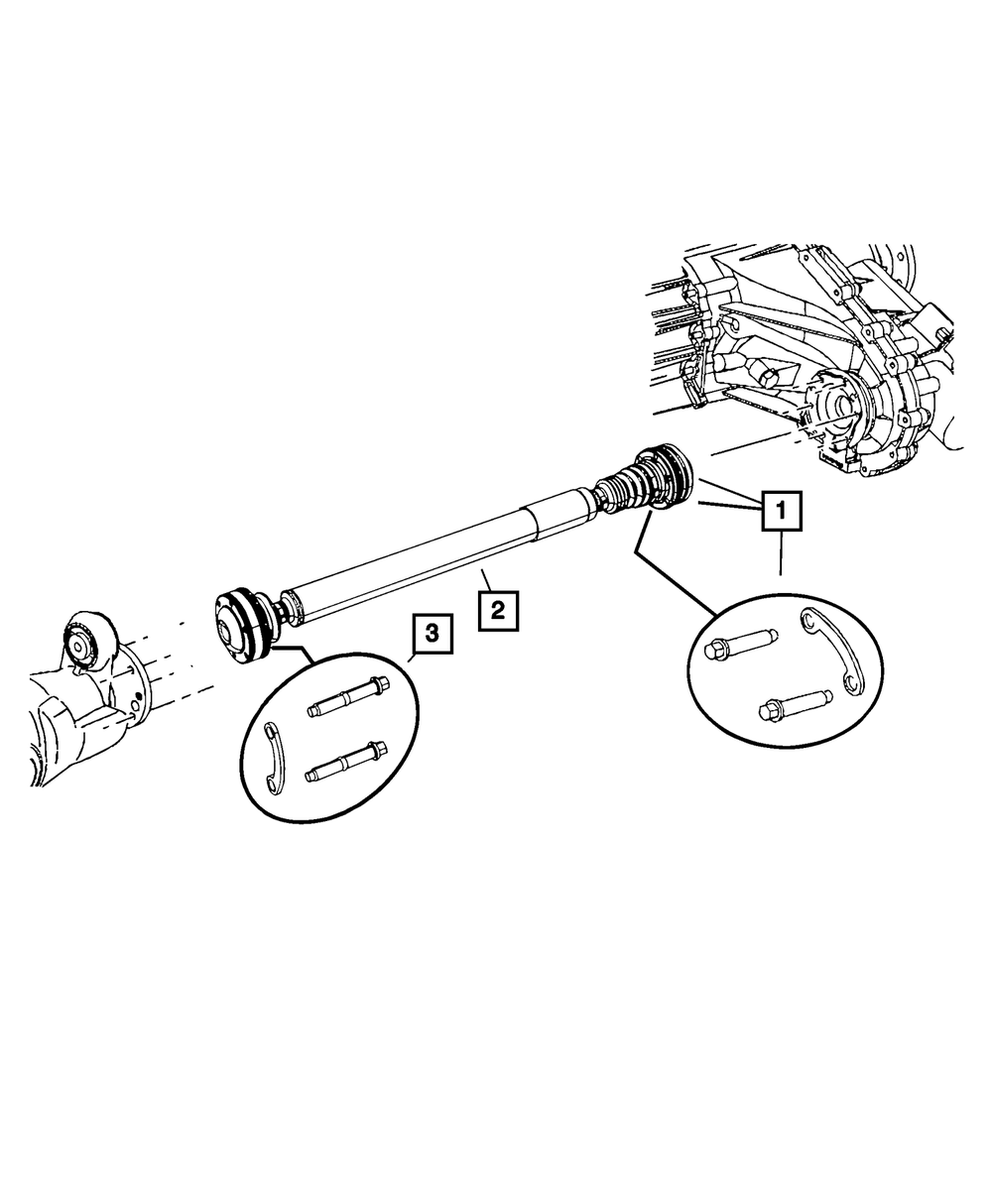 1
2
3