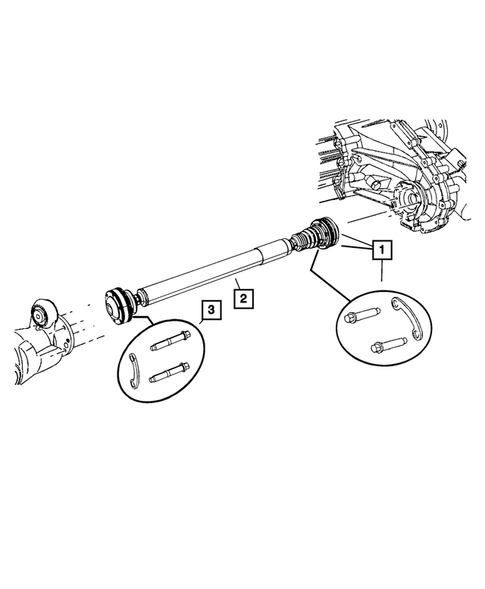 1
2
3