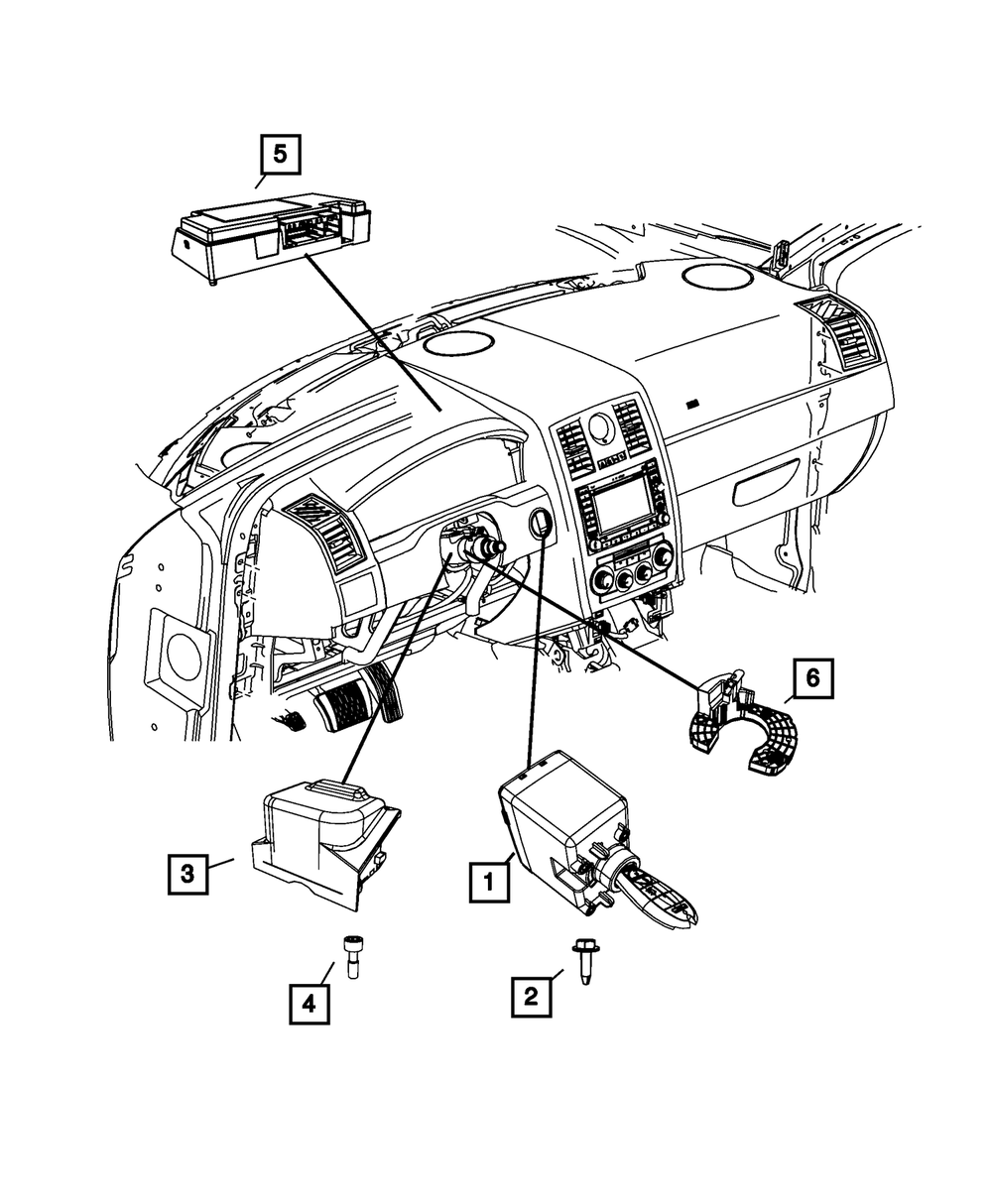 5

6

3

1

4

2