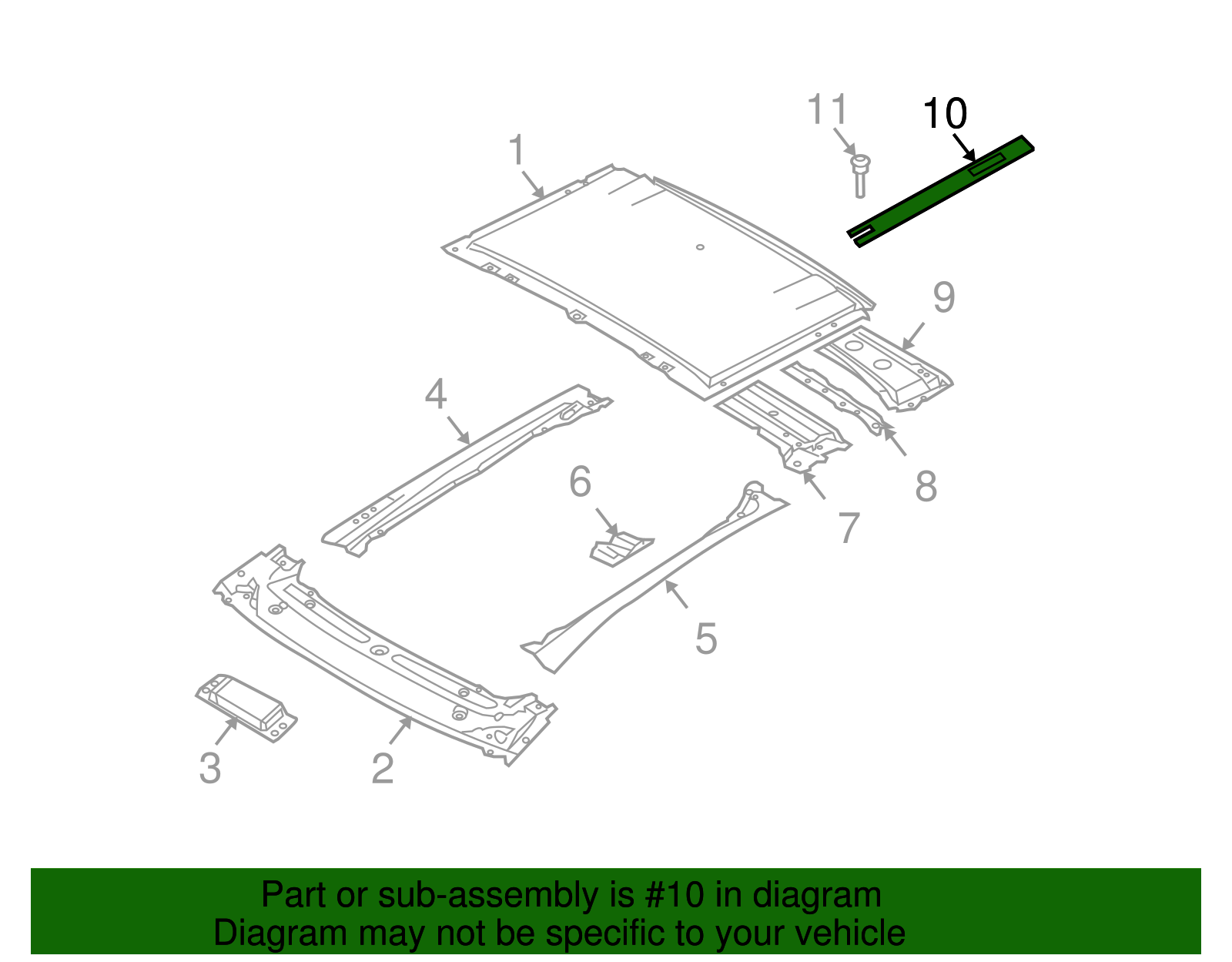 11
10
1
9
4
6
8
7
5
3
2

Part or sub-assembly is #10 in diagram
Diagram may not be specific to your vehicle