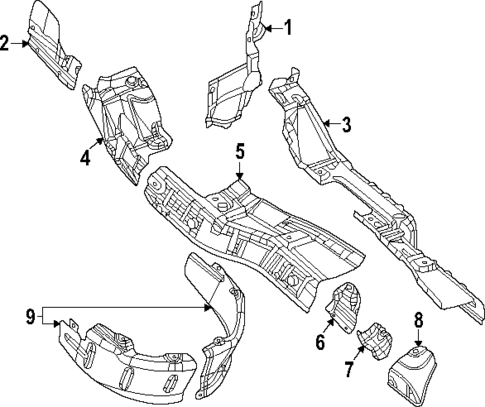 2
1
3
4
5
9
6
7
8