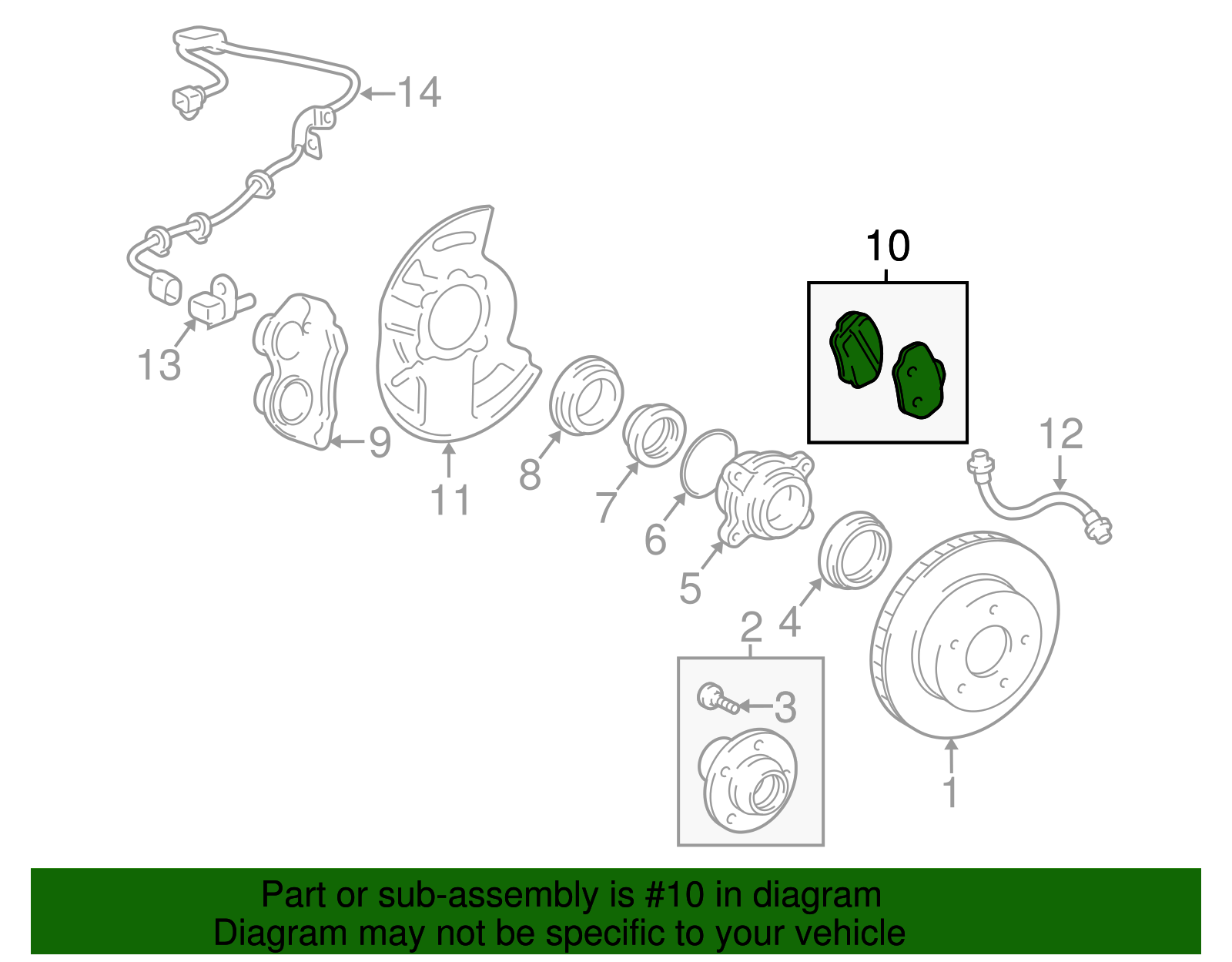 14

10

13

9

11

8

7

6

5

12

2

4

3

1

Part or sub-assembly is #10 in diagram
Diagram may not be specific to your vehicle