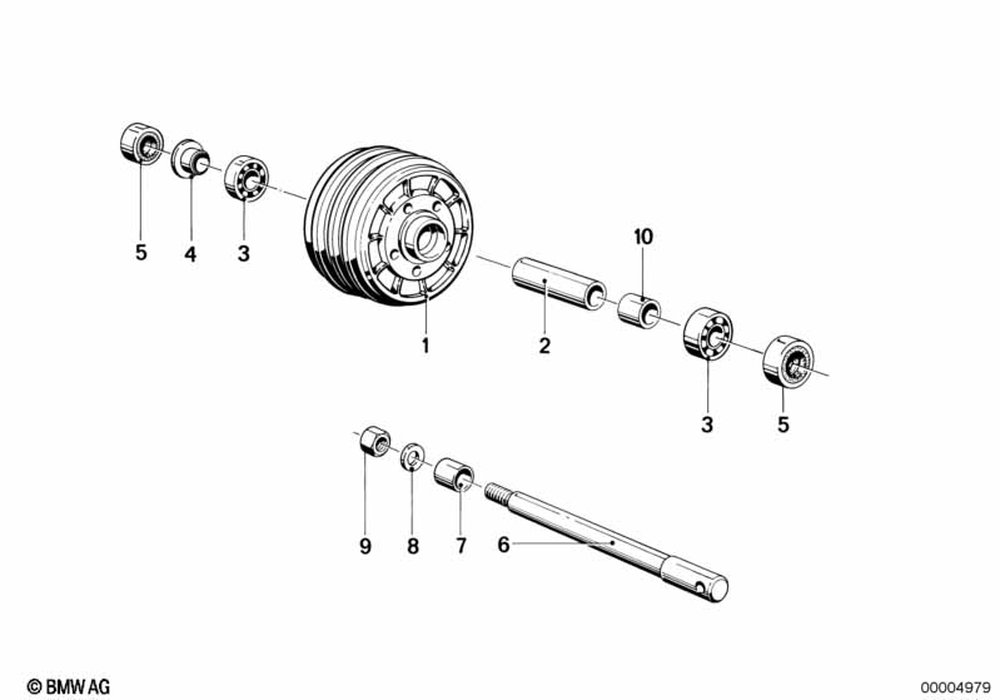 5
4
3
1
2
10
3
5
9
8
7
6
© BMW AG
00004979