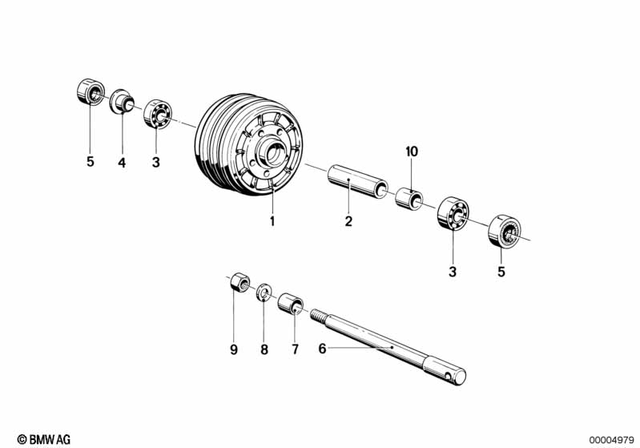 5
4
3
1
2
10
3
5
9
8
7
6

© BMW AG

00004979