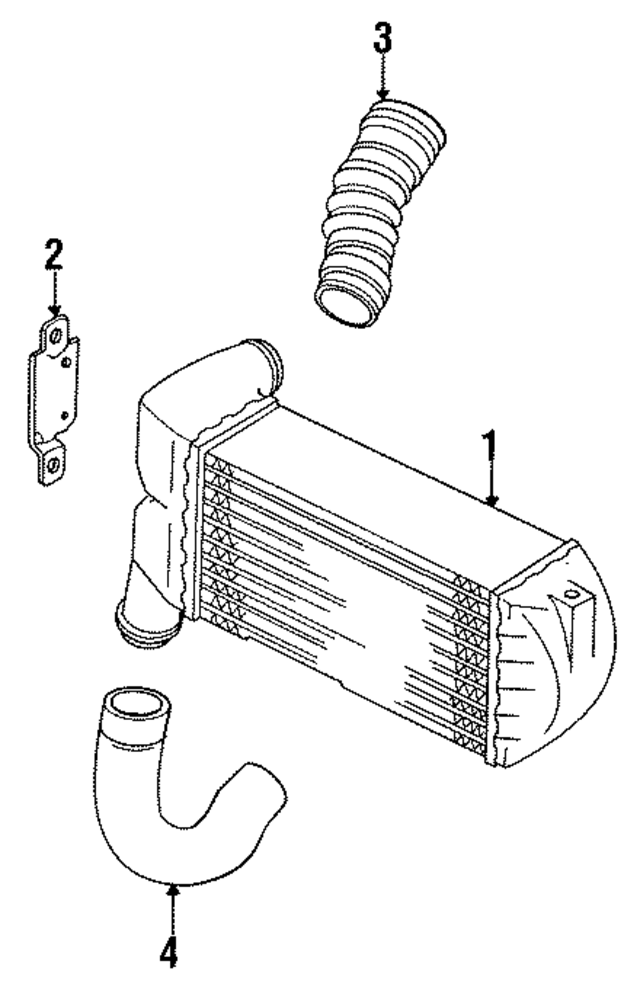 3
2
1
4