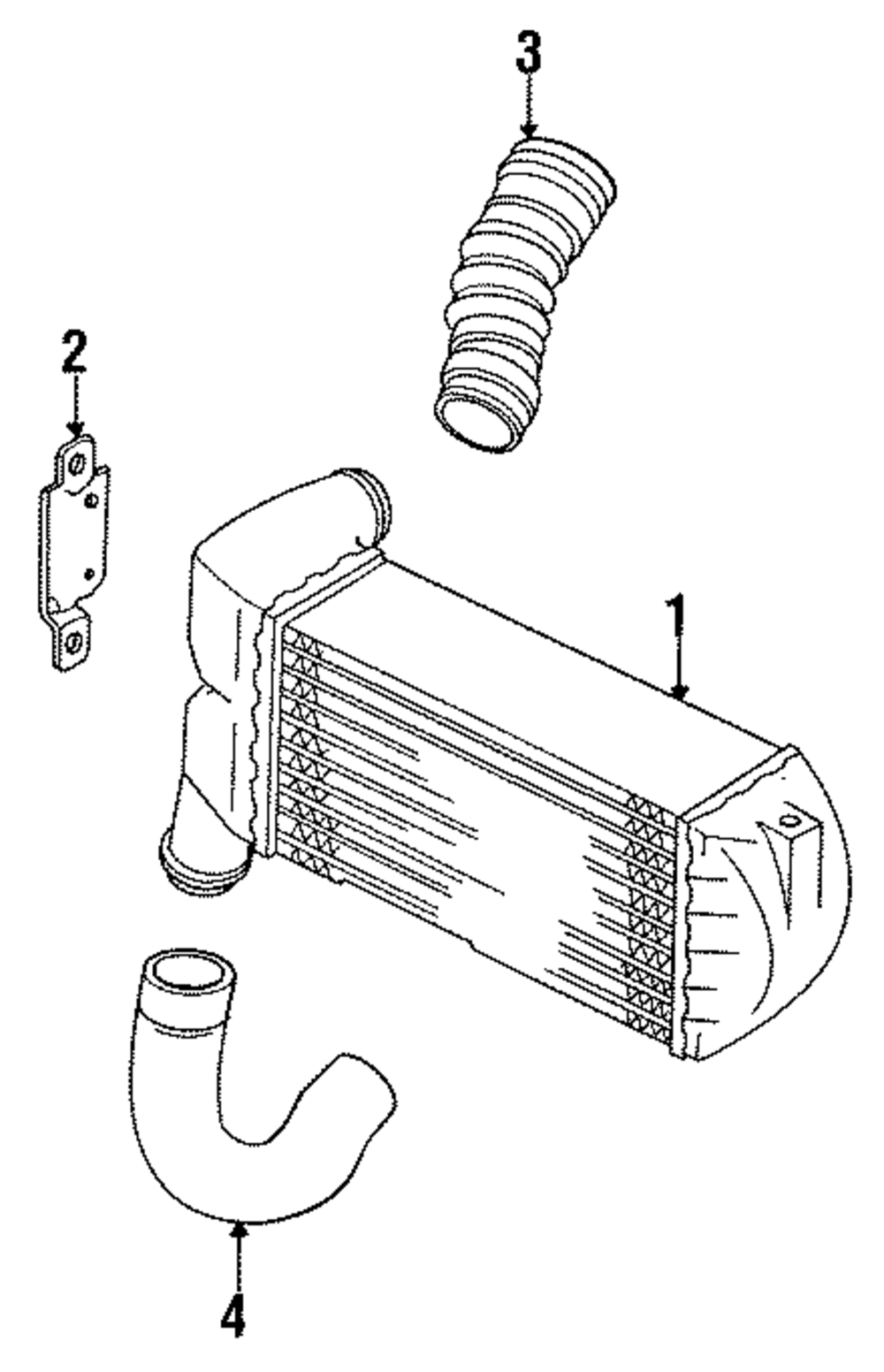 3
2
1
4