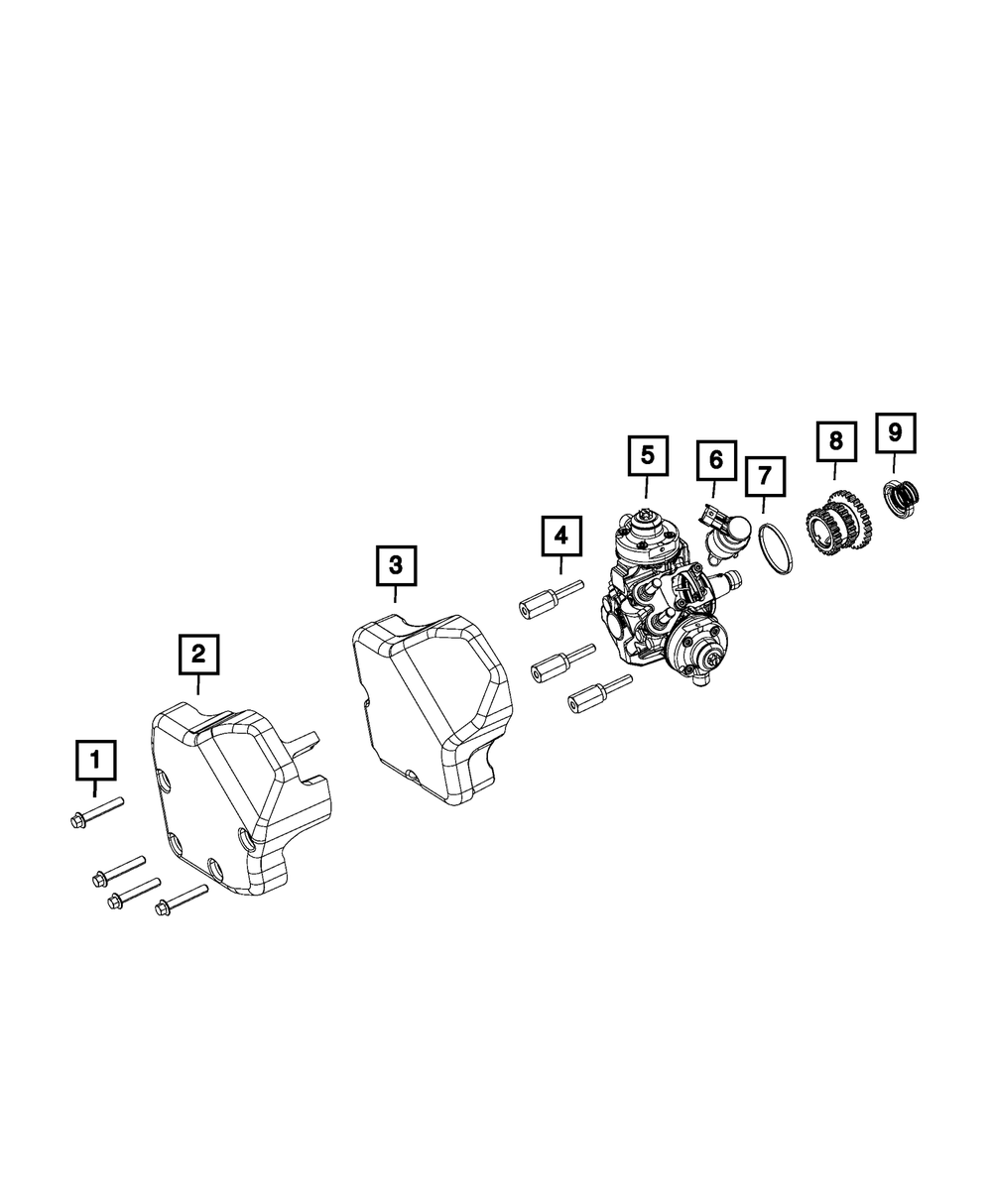 1
2
3
4
5
6
7
8
9