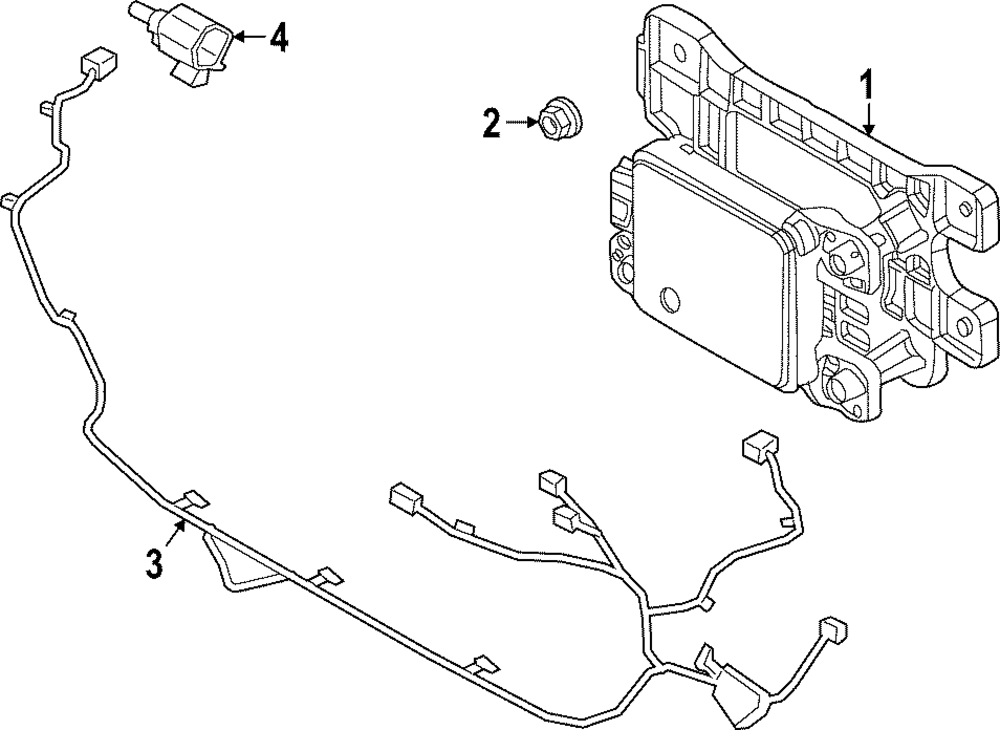 4
1
2
3