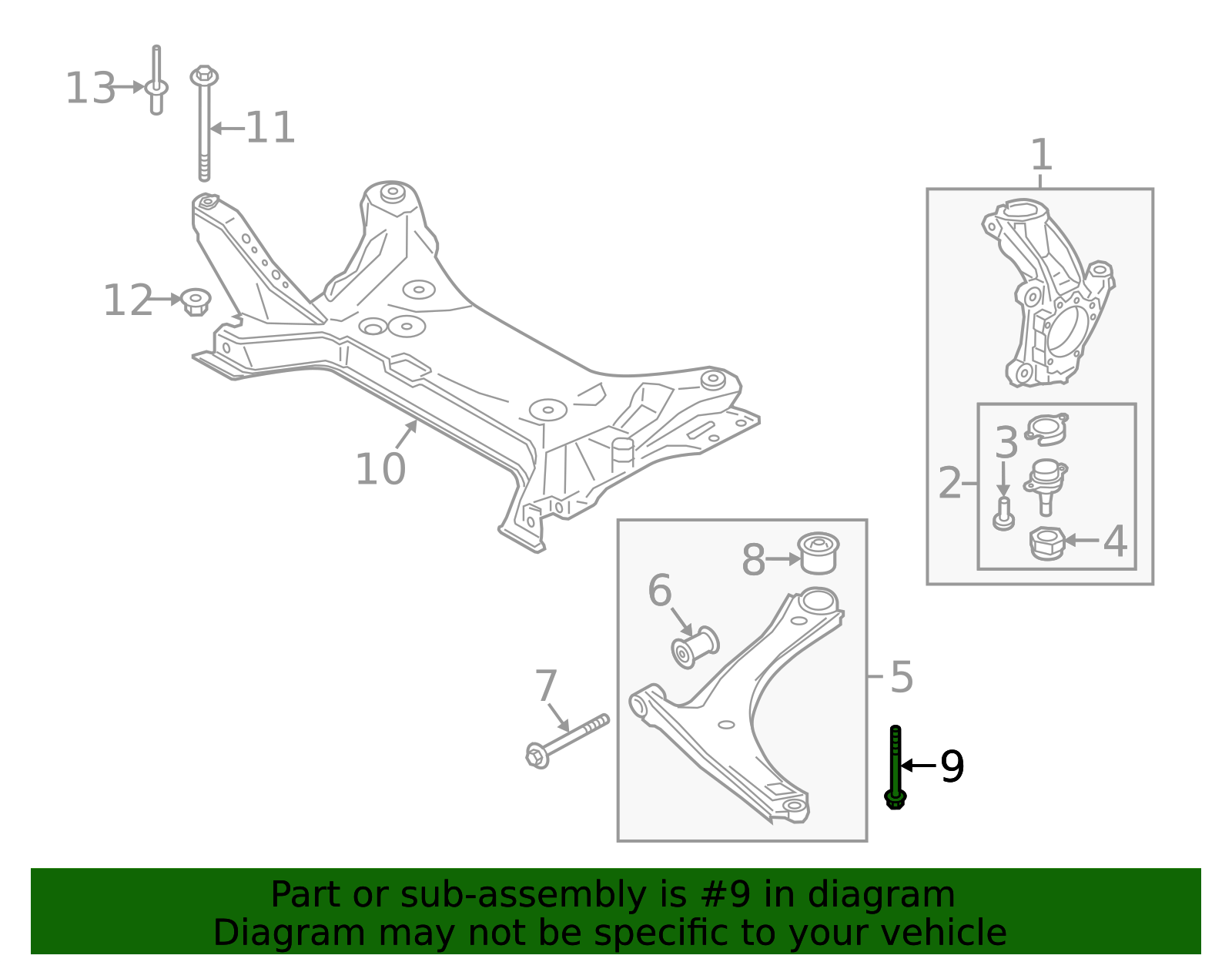 13
11
1
12
10
3
2
4
8
6
5
7
9

Part or sub-assembly is #9 in diagram
Diagram may not be specific to your vehicle