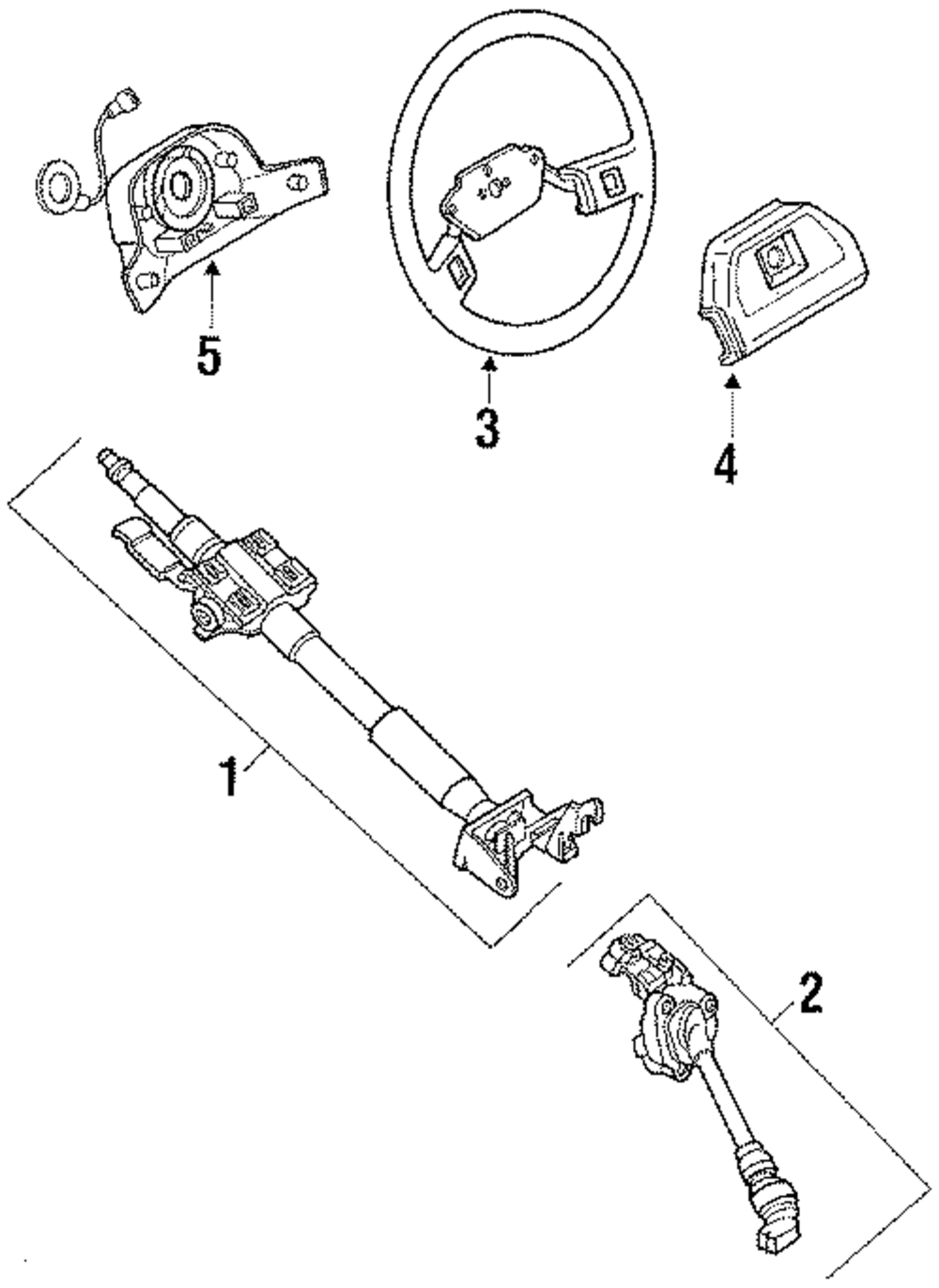 5
3
4
1
2