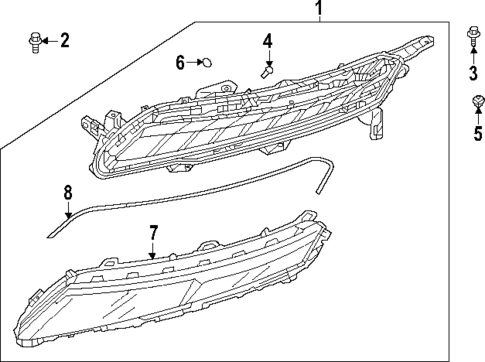 1
2
6
4
3
5
8
7