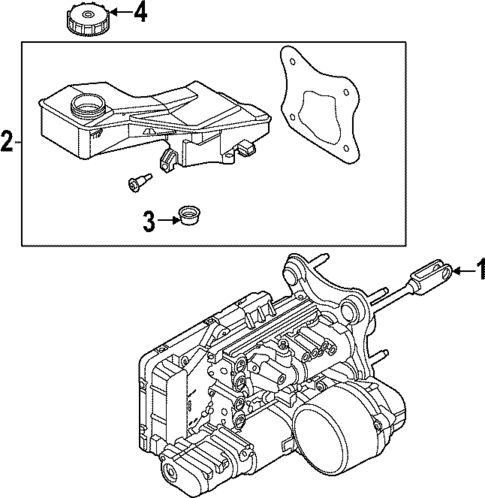 4
2
3
1