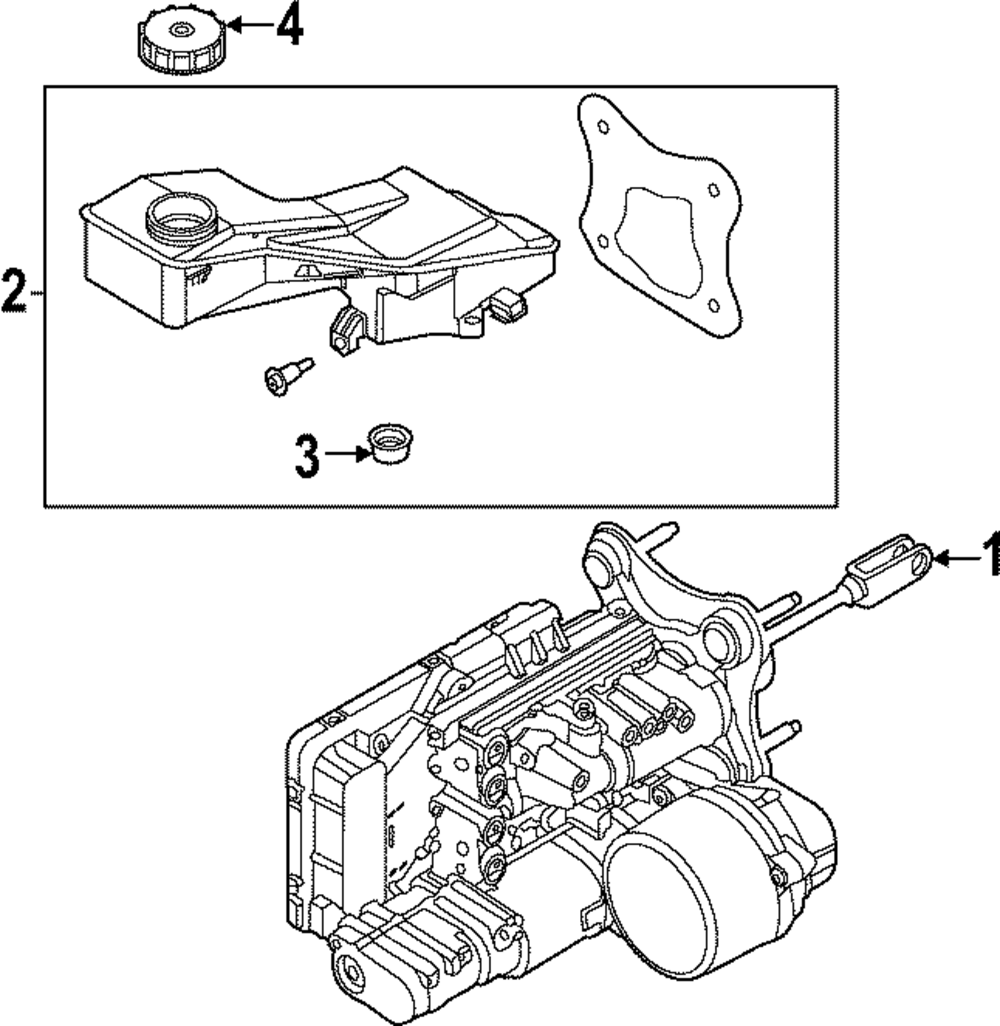 4
2
3
1